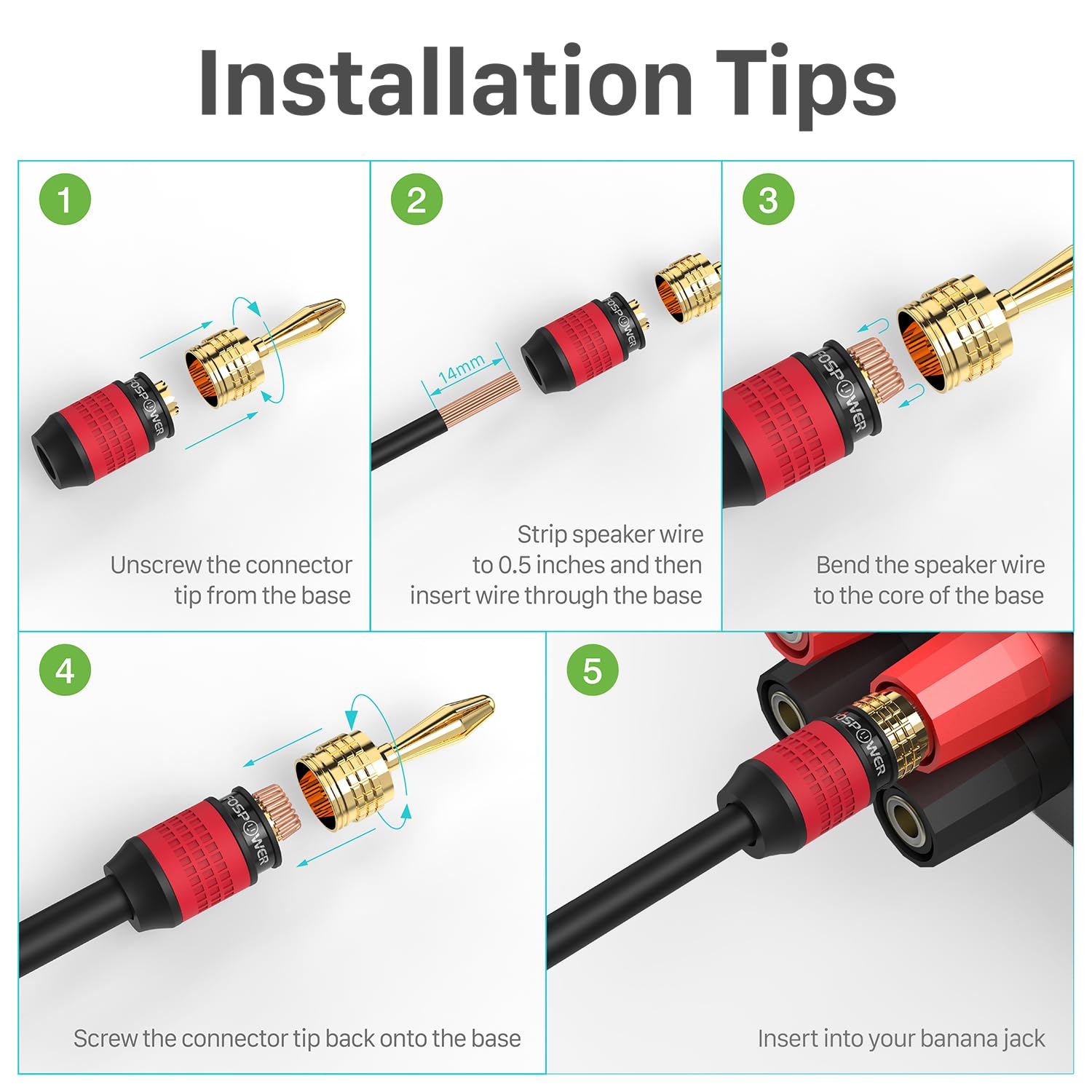 Installation Tips

1

FOSPOWER

Unscrew the connector tip from the base

2

14mm

FOSPOWER

Strip speaker wire to 0.5 inches and then insert wire through the base

3

FOSPOWER

Bend the speaker wire to the core of the base

4

FOSPOWER

Screw the connector tip back onto the base

5

FOSPOWER

Insert into your banana jack