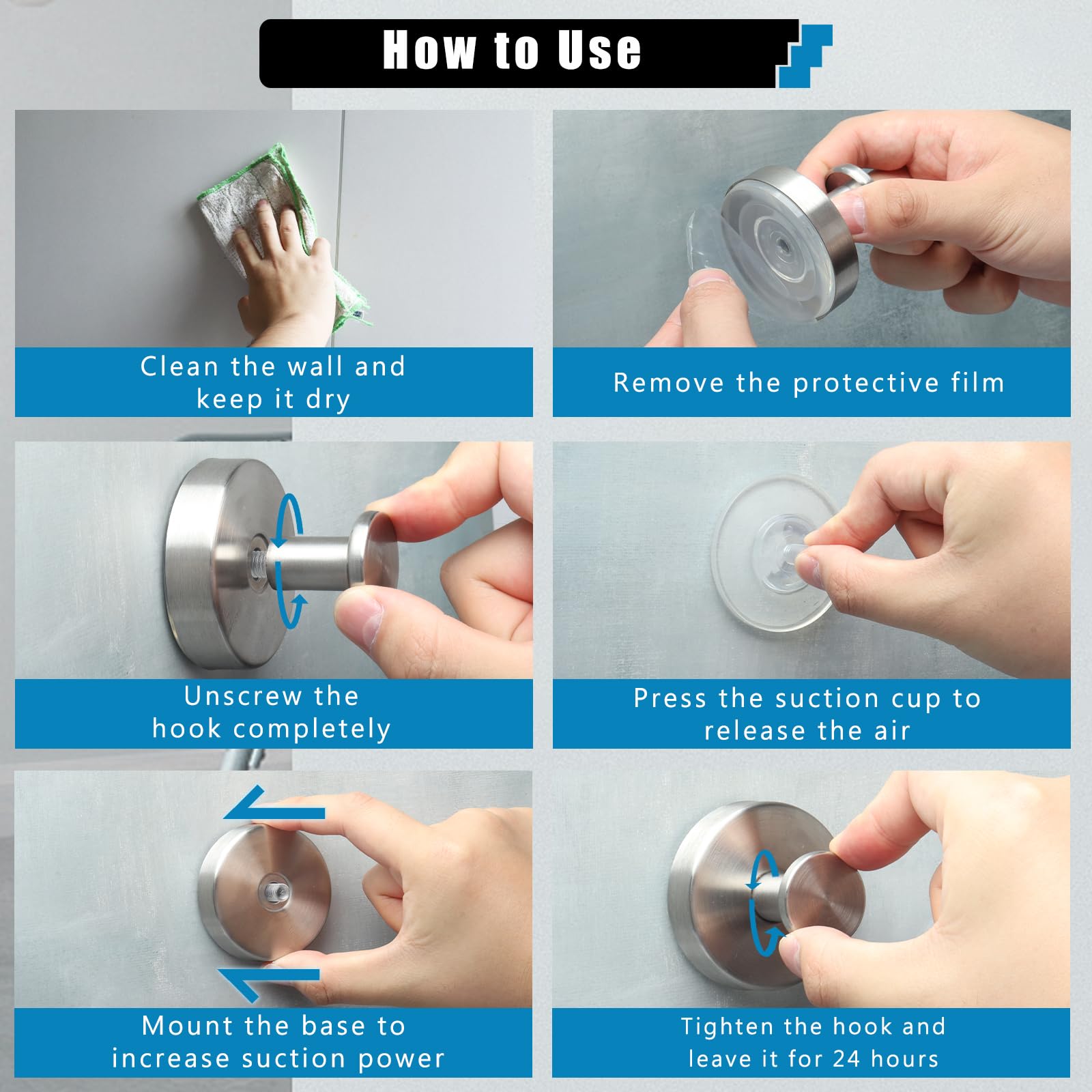 How to Use

Clean the wall and keep it dry

Remove the protective film

Unscrew the hook completely

Press the suction cup to release the air

Mount the base to increase suction power

Tighten the hook and leave it for 24 hours