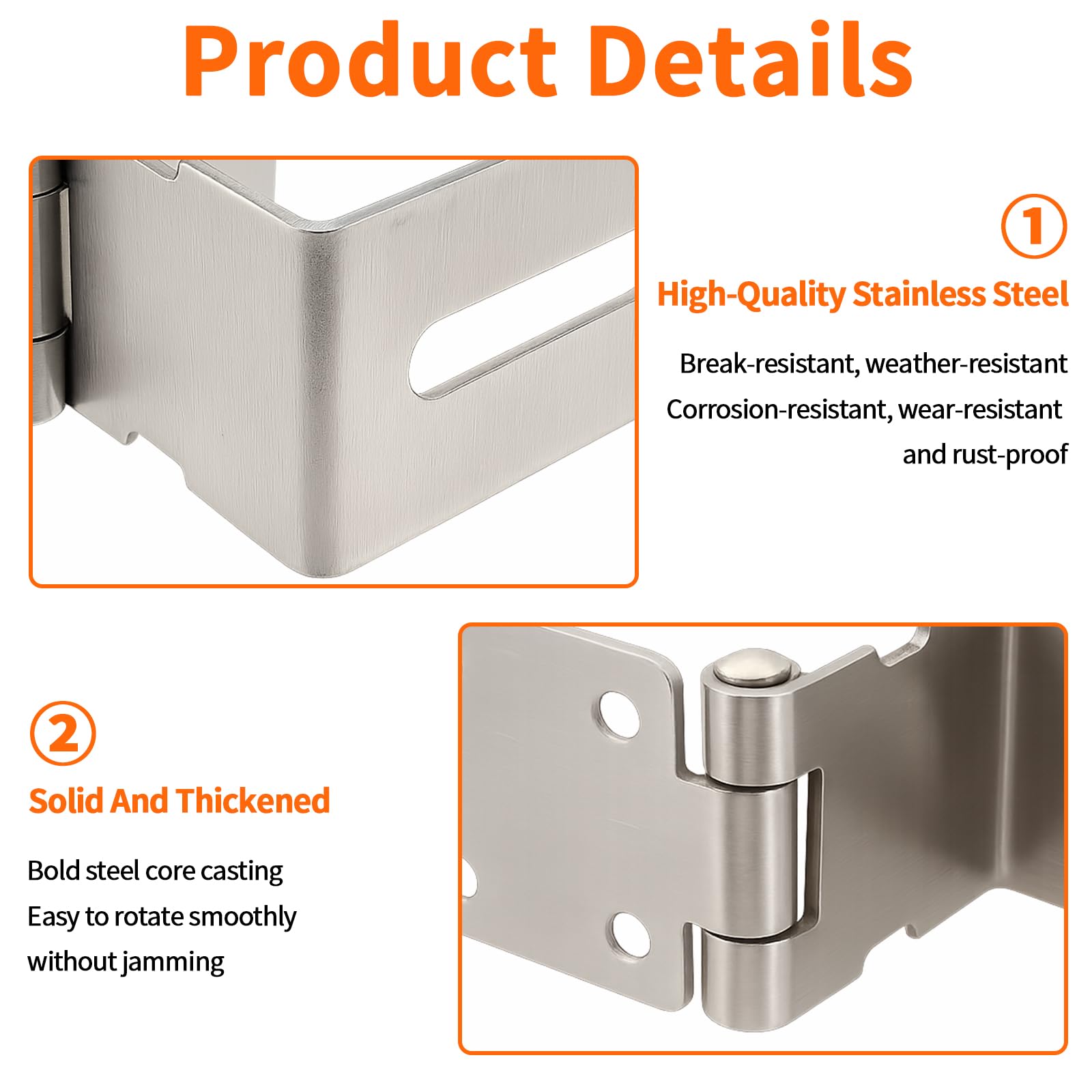 Product Details

①

High-Quality Stainless Steel

Break-resistant, weather-resistant
Corrosion-resistant, wear-resistant
and rust-proof

②

Solid And Thickened

Bold steel core casting
Easy to rotate smoothly
without jamming