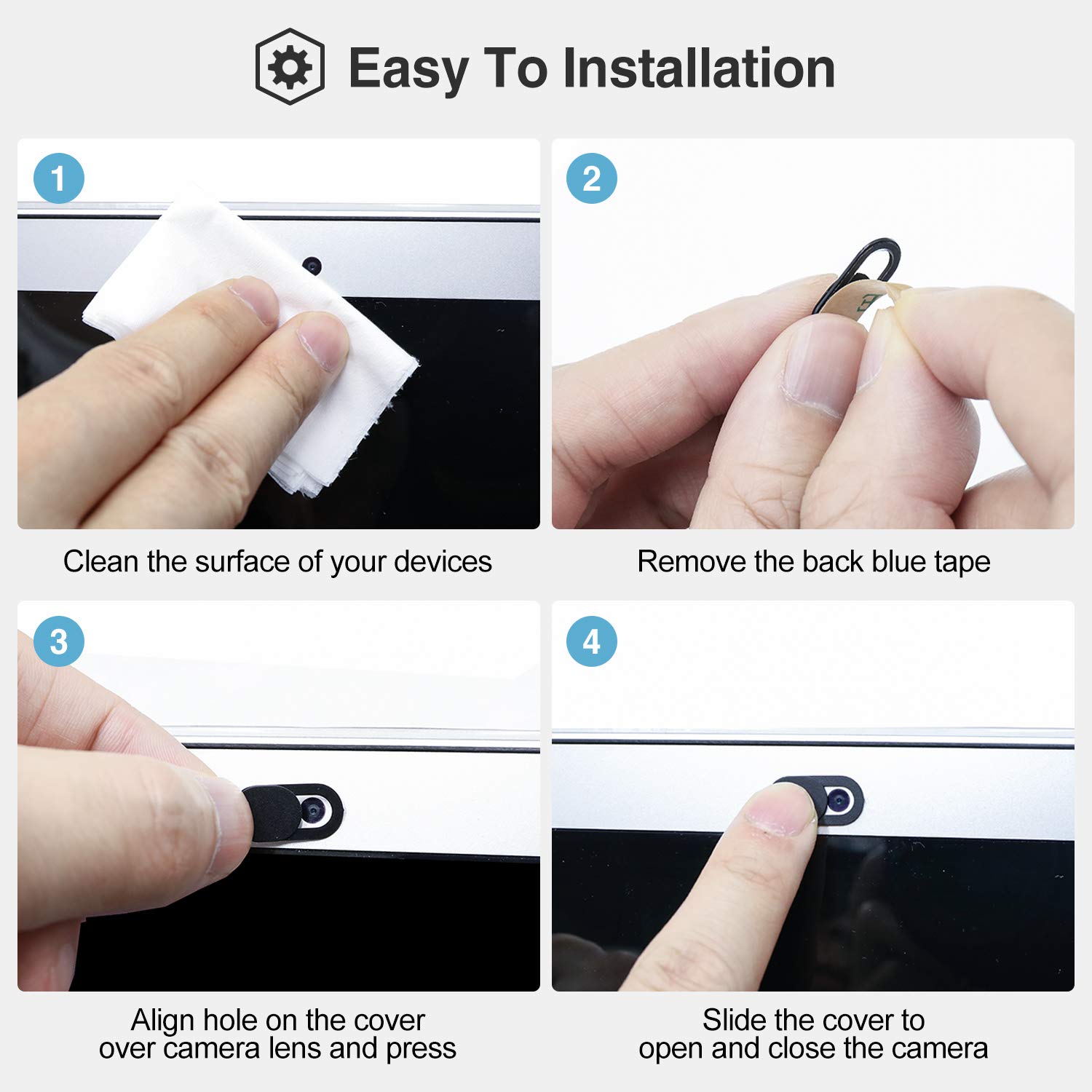 Easy To Installation

1

Clean the surface of your devices

2

Remove the back blue tape

3

Align hole on the cover over camera lens and press

4

Slide the cover to open and close the camera