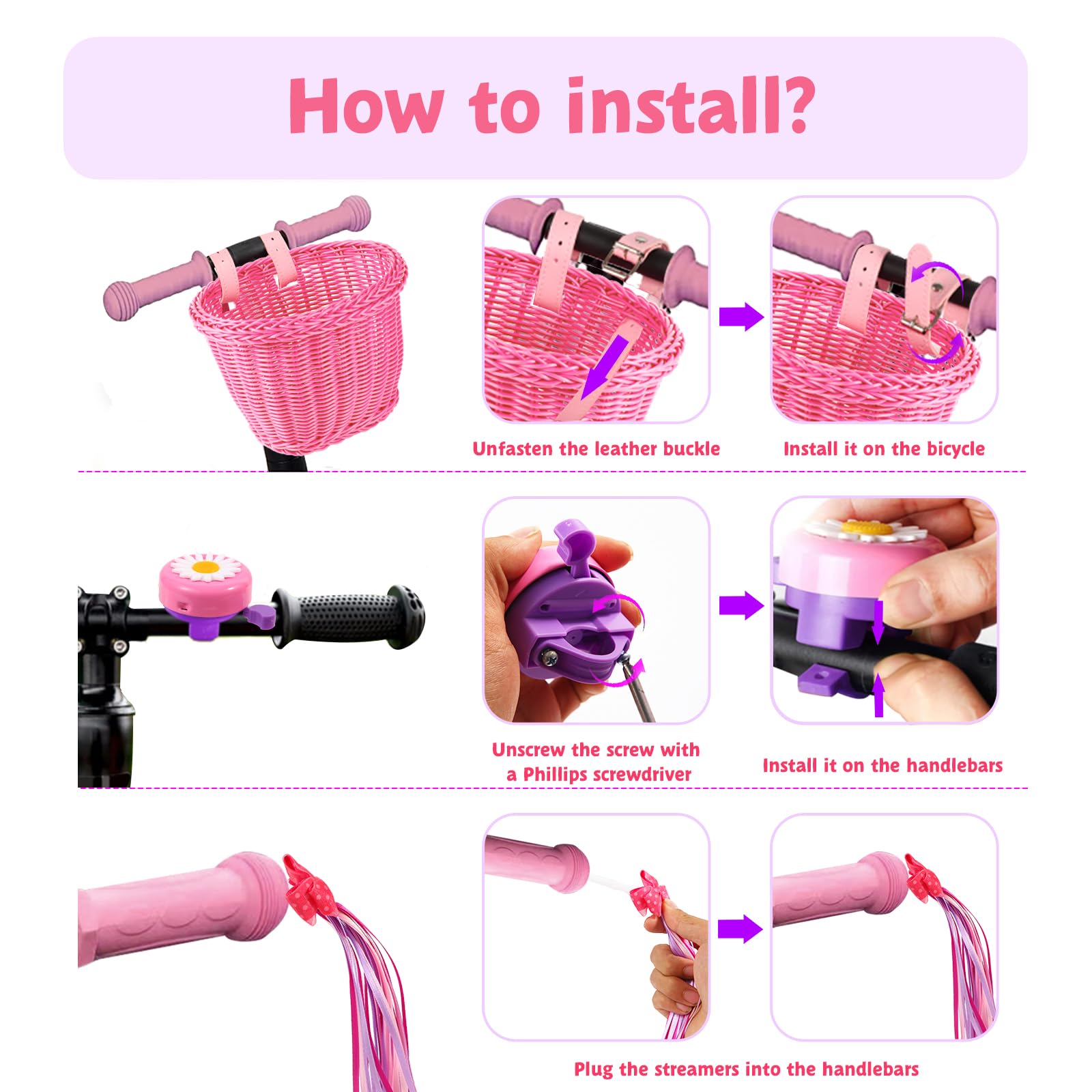 How to install?

Unfasten the leather buckle

Install it on the bicycle

Unscrew the screw with a Phillips screwdriver

Install it on the handlebars

Plug the streamers into the handlebars