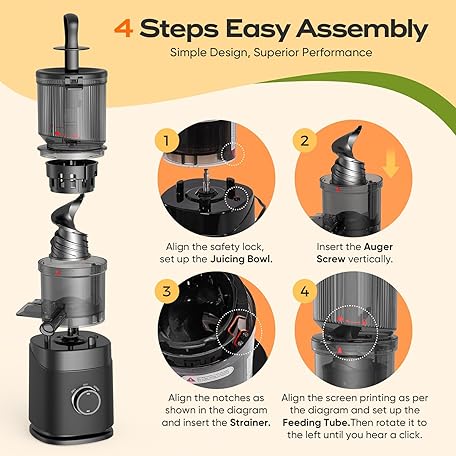 4 Steps Easy Assembly

Simple Design, Superior Performance

1

Align the safety lock, set up the Juicing Bowl.

2

Insert the Auger Screw vertically.

3

Align the notches as shown in the diagram and insert the Strainer.

4

Align the screen printing as per the diagram and set up the Feeding Tube.Then rotate it to the left until you hear a click.