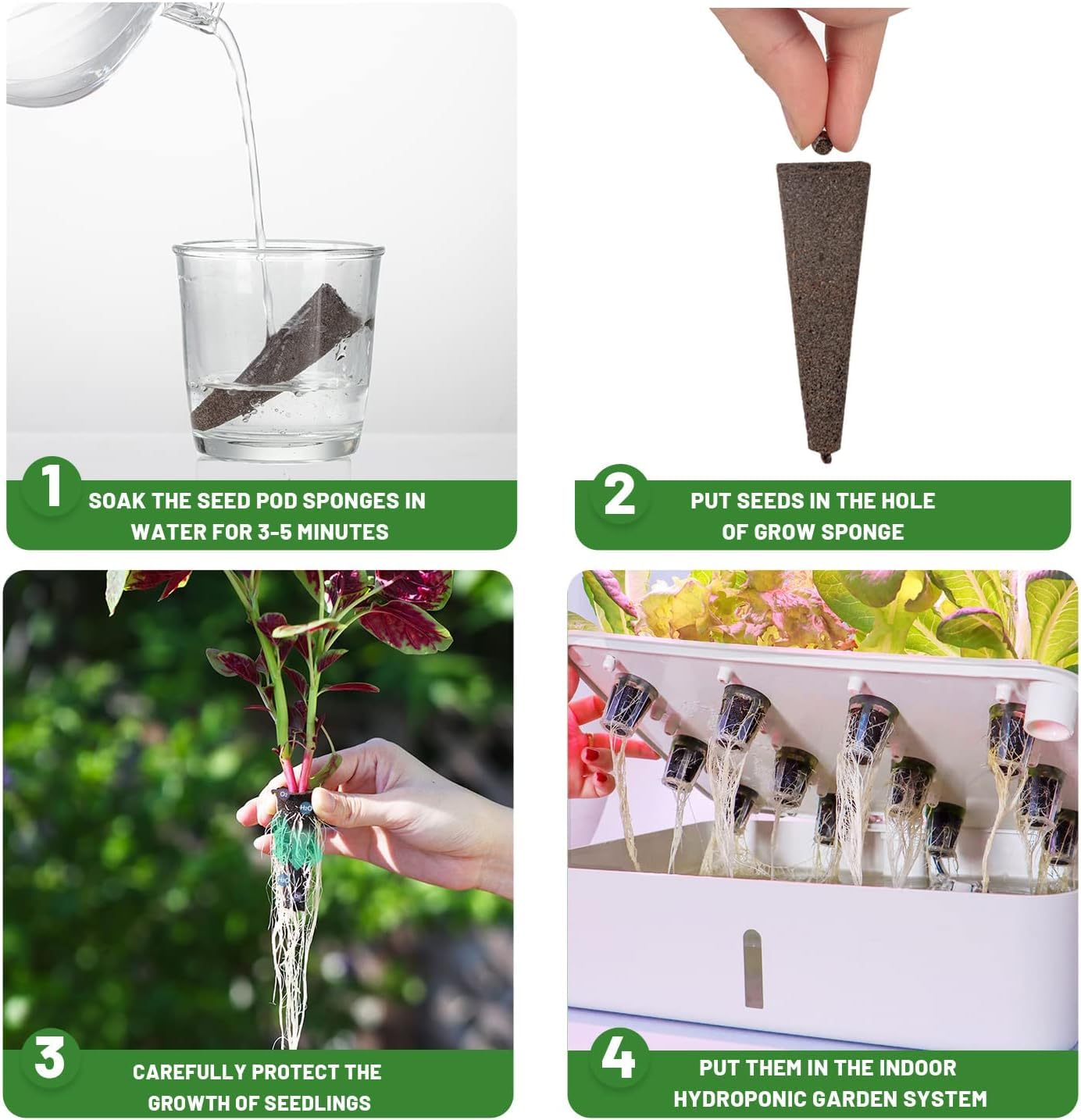 1
SOAK THE SEED POD SPONGES IN WATER FOR 3-5 MINUTES

2
PUT SEEDS IN THE HOLE OF GROW SPONGE

3
CAREFULLY PROTECT THE GROWTH OF SEEDLINGS

4
PUT THEM IN THE INDOOR HYDROPONIC GARDEN SYSTEM