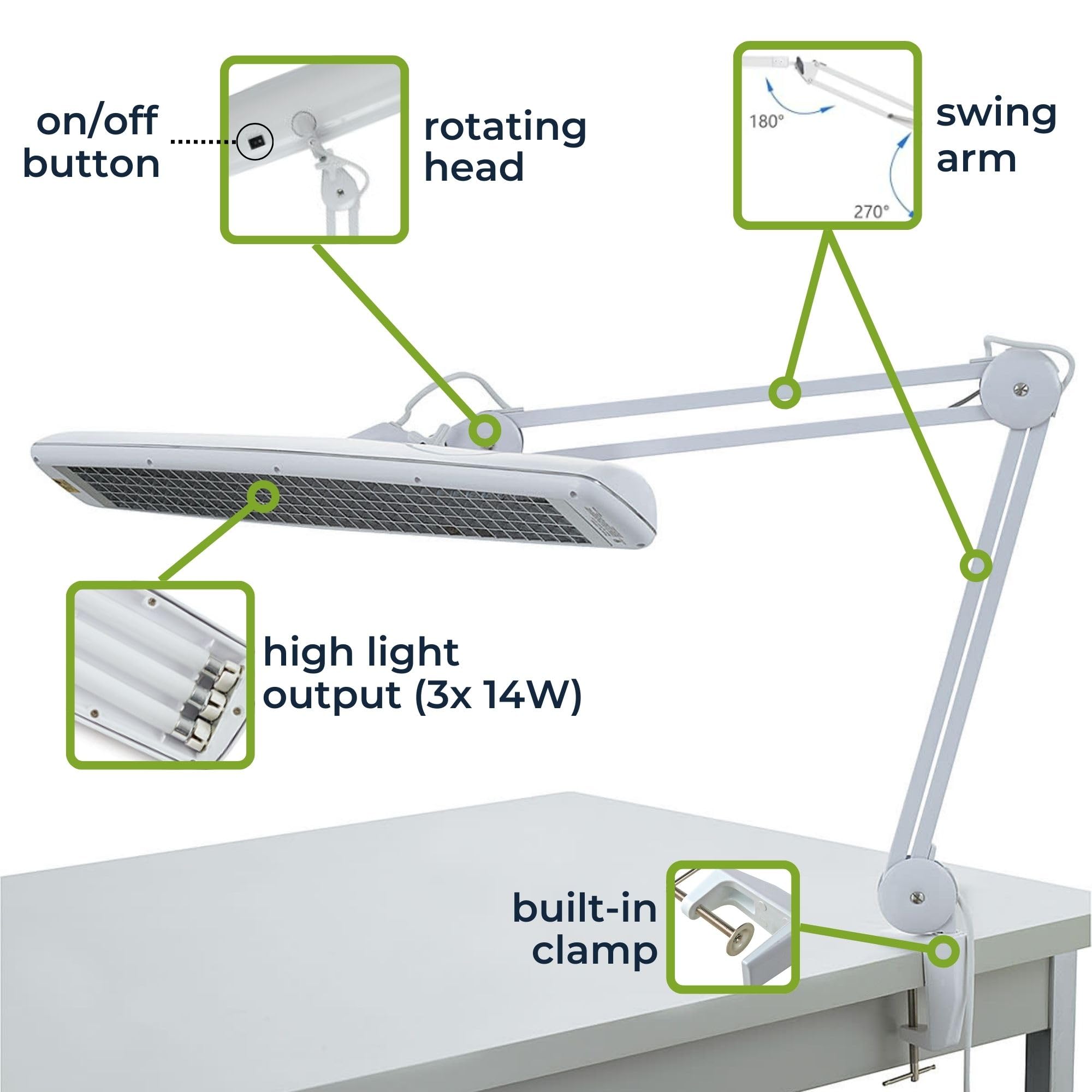 on/off button

rotating head

180°

270°

swing arm

high light output (3x 14W)

built-in clamp