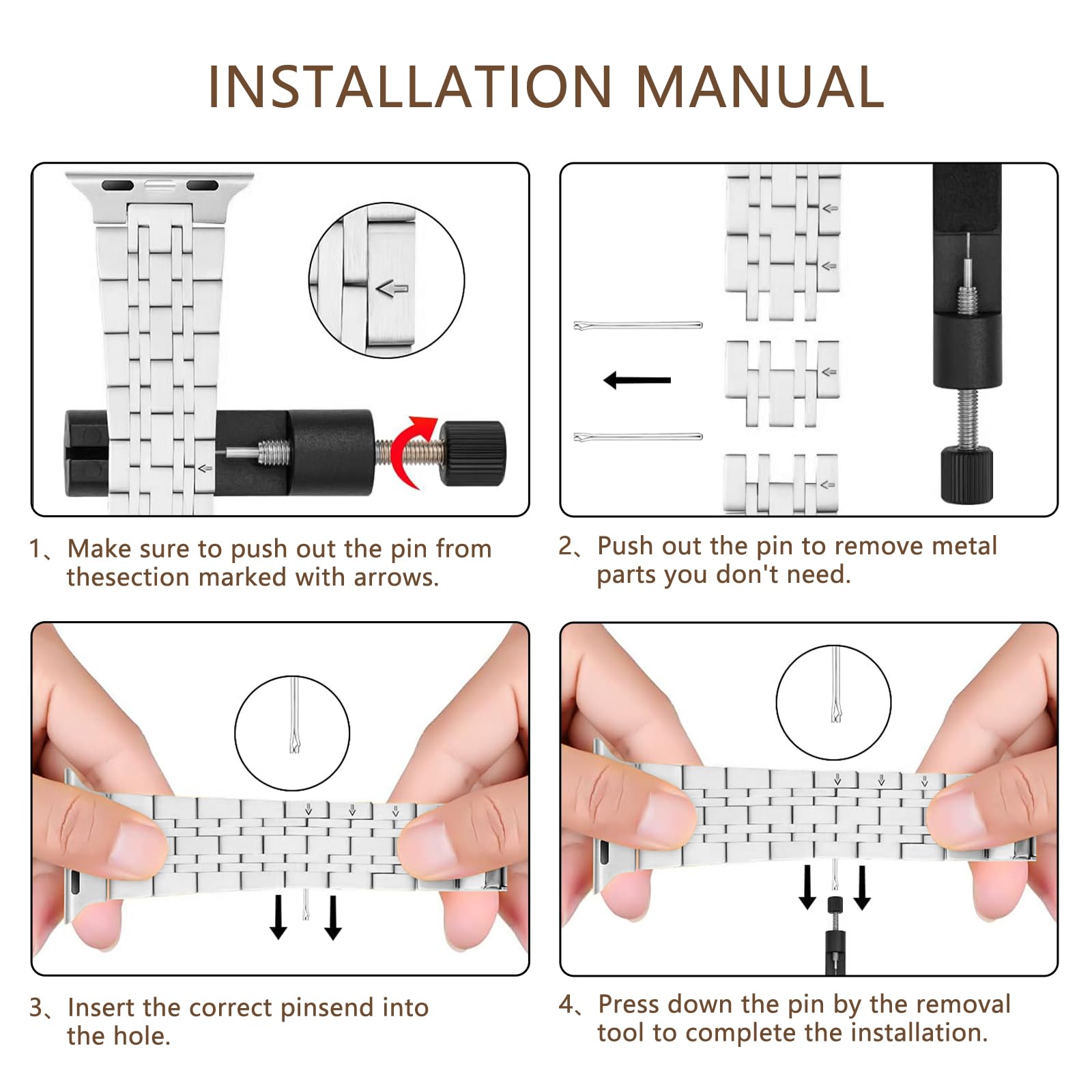 INSTALLATION MANUAL

1、Make sure to push out the pin from thesection marked with arrows.

2、Push out the pin to remove metal parts you don't need.

3、Insert the correct pinsend into the hole.

4、Press down the pin by the removal tool to complete the installation.