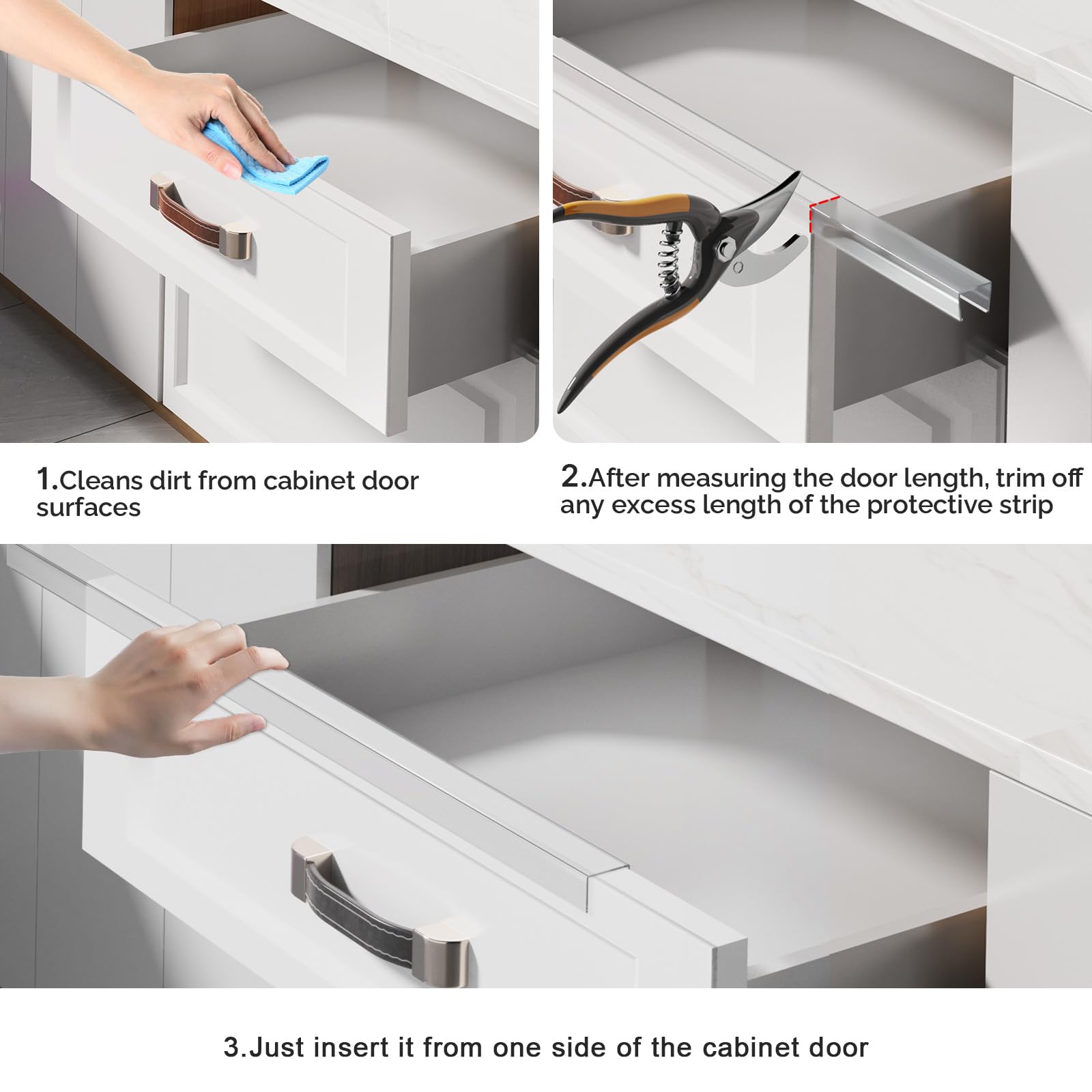 1.Cleans dirt from cabinet door surfaces

2.After measuring the door length, trim off any excess length of the protective strip

3.Just insert it from one side of the cabinet door