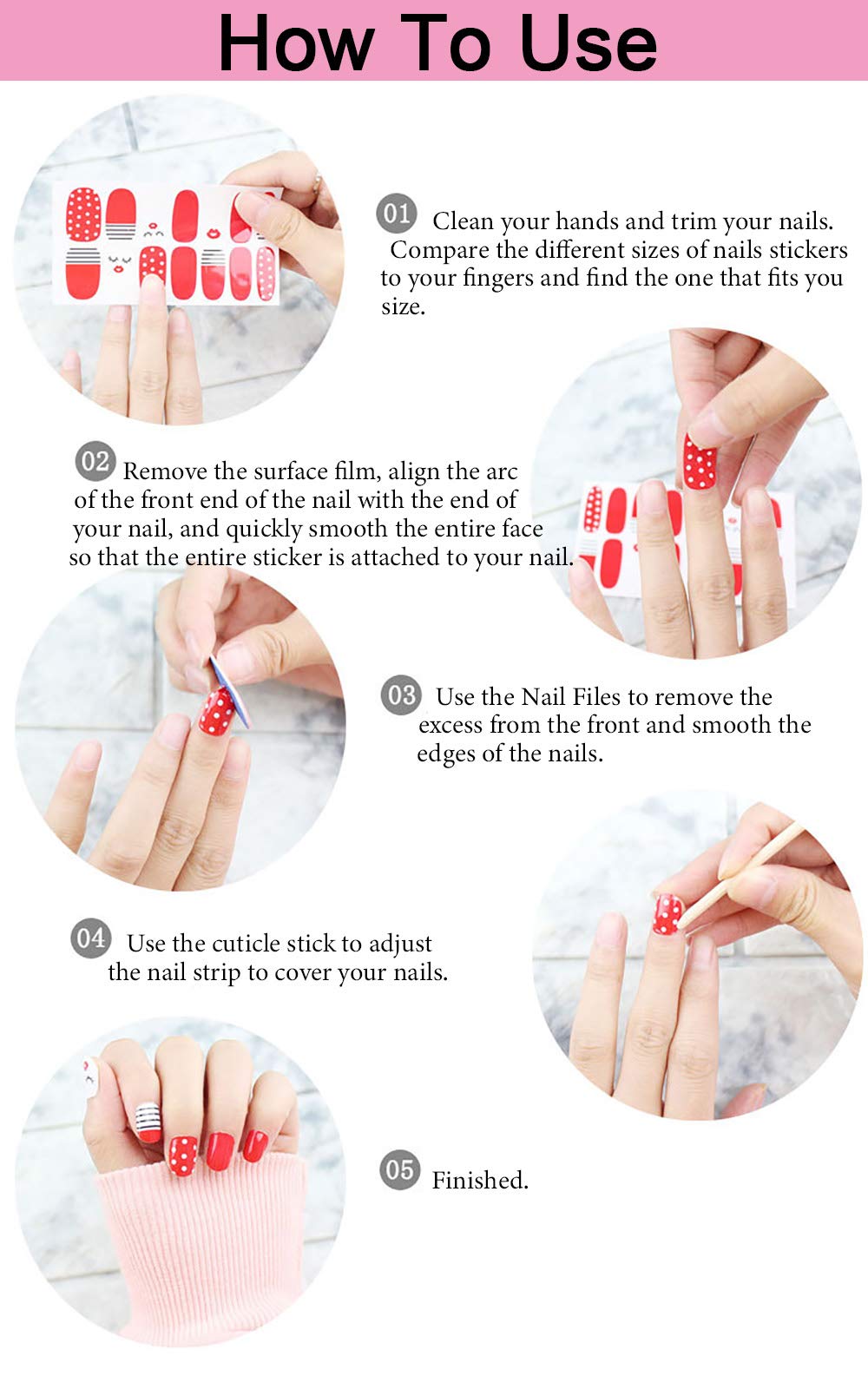 How To Use

01 Clean your hands and trim your nails. Compare the different sizes of nails stickers to your fingers and find the one that fits you size.

02 Remove the surface film, align the arc of the front end of the nail with the end of your nail, and quickly smooth the entire face so that the entire sticker is attached to your nail.

03 Use the Nail Files to remove the excess from the front and smooth the edges of the nails.

04 Use the cuticle stick to adjust the nail strip to cover your nails.

05 Finished.