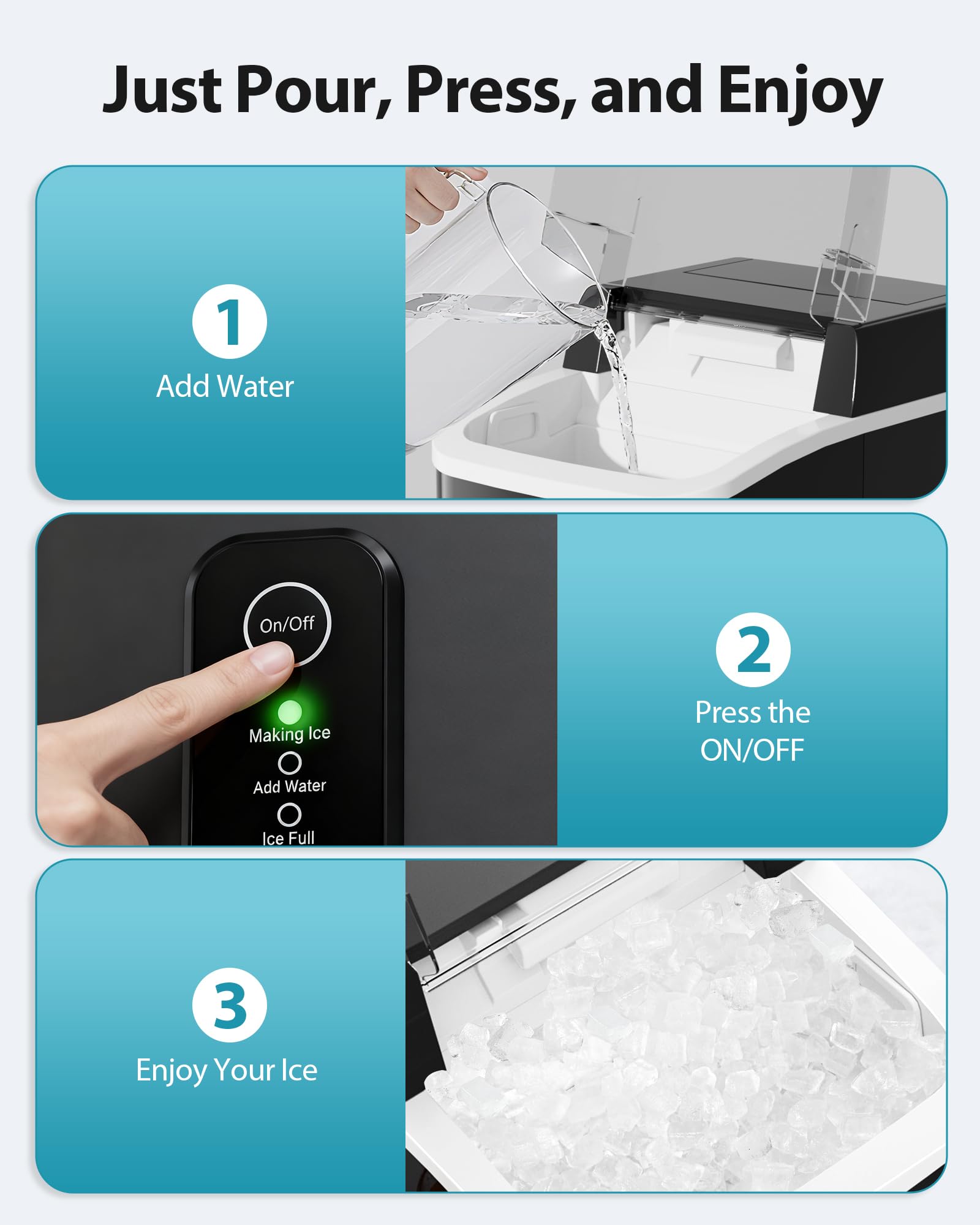 Just Pour, Press, and Enjoy

1
Add Water

On/Off
Making Ice
Add Water
Ice Full

2
Press the ON/OFF

3
Enjoy Your Ice