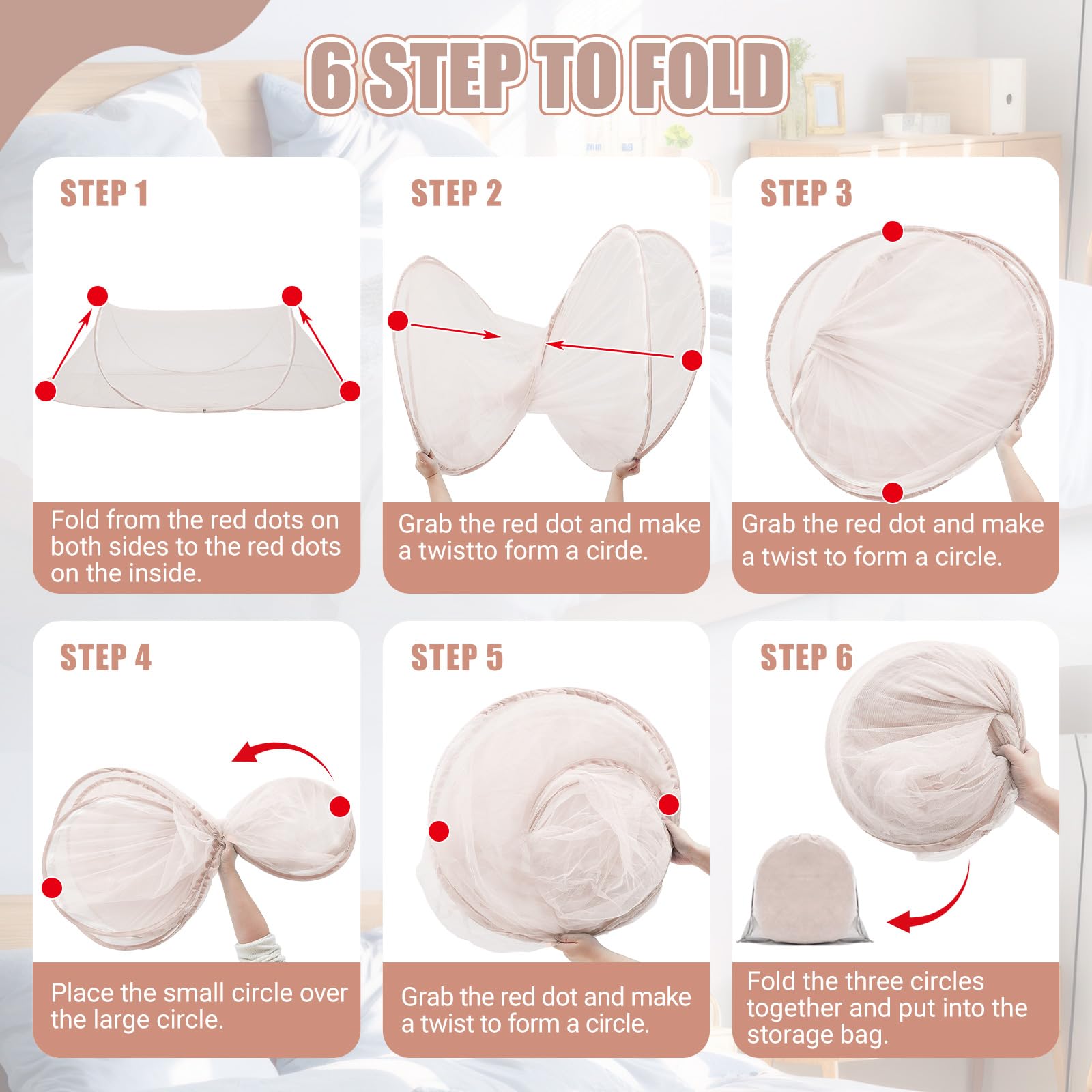 6 STEP TO FOLD

STEP 1

Fold from the red dots on both sides to the red dots on the inside.

STEP 2

Grab the red dot and make a twistto form a cirde.

STEP 3

Grab the red dot and make a twist to form a circle.

STEP 4

Place the small circle over the large circle.

STEP 5

Grab the red dot and make a twist to form a circle.

STEP 6

Fold the three circles together and put into the storage bag.