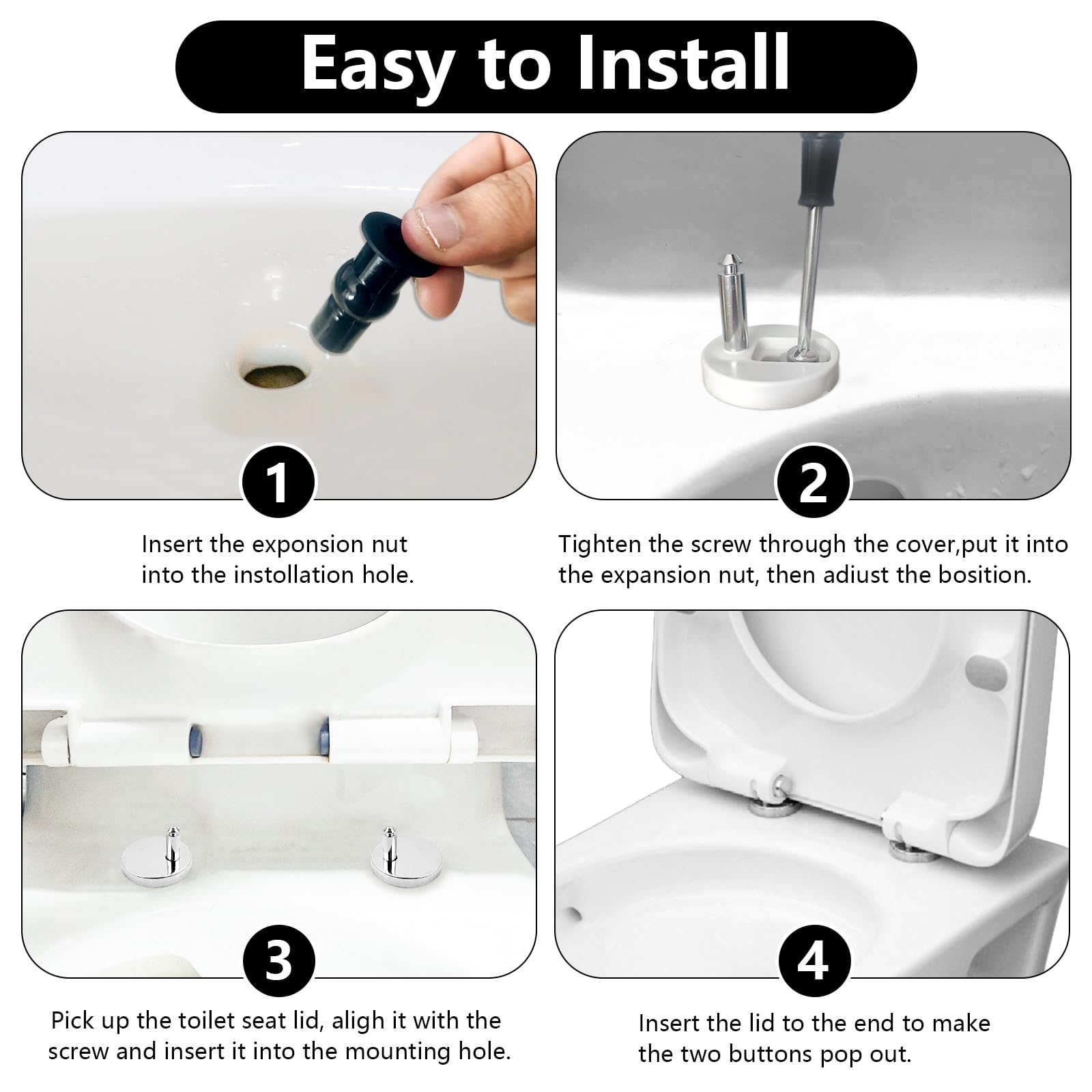 Easy to Install

1

Insert the exponsion nut into the instollation hole.

2

Tighten the screw through the cover,put it into the expansion nut, then adiust the bosition.

3

Pick up the toilet seat lid, aligh it with the screw and insert it into the mounting hole.

4

Insert the lid to the end to make the two buttons pop out.