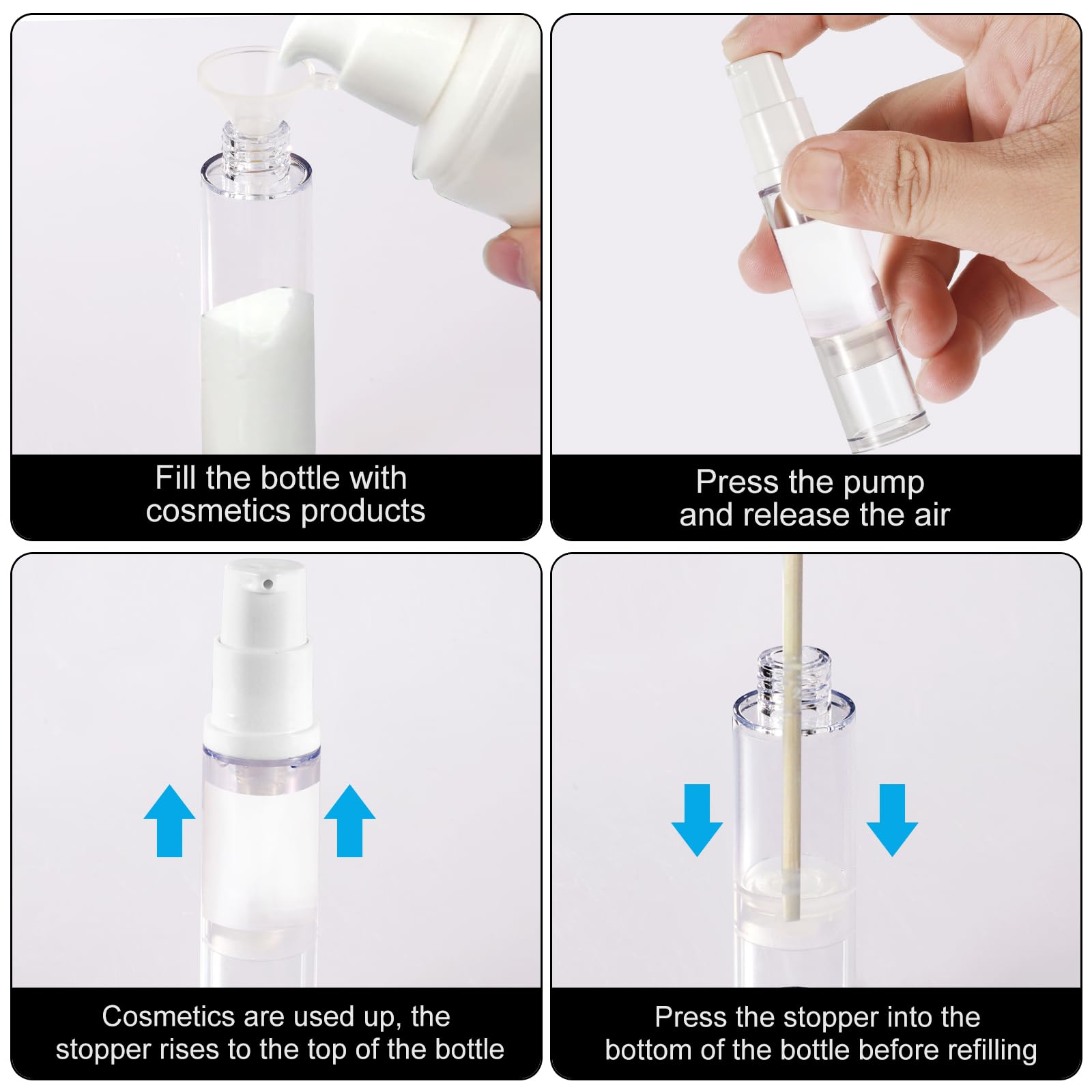 Fill the bottle with cosmetics products

Press the pump and release the air

Cosmetics are used up, the stopper rises to the top of the bottle

Press the stopper into the bottom of the bottle before refilling