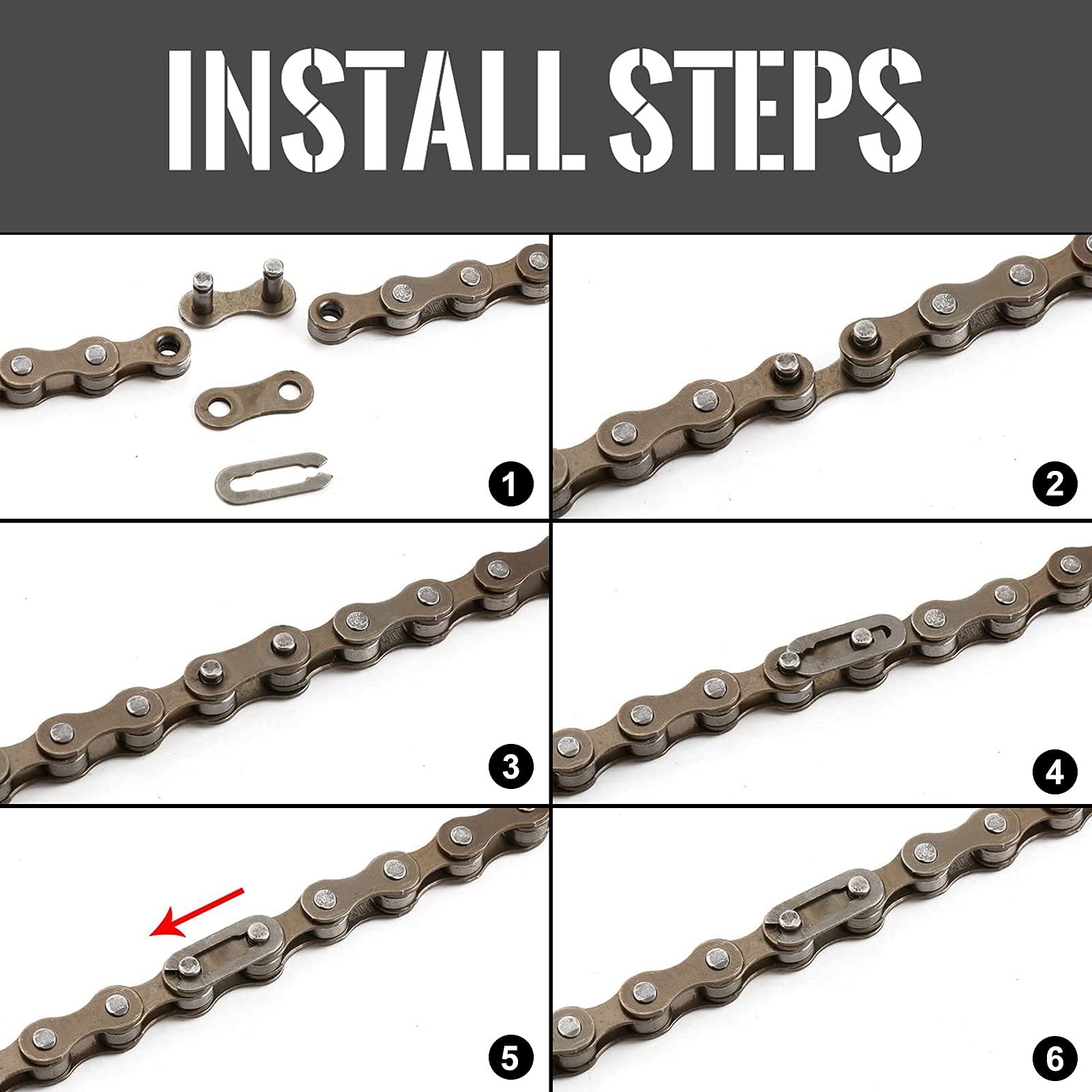 INSTALL STEPS

1

2

3

4

5

6