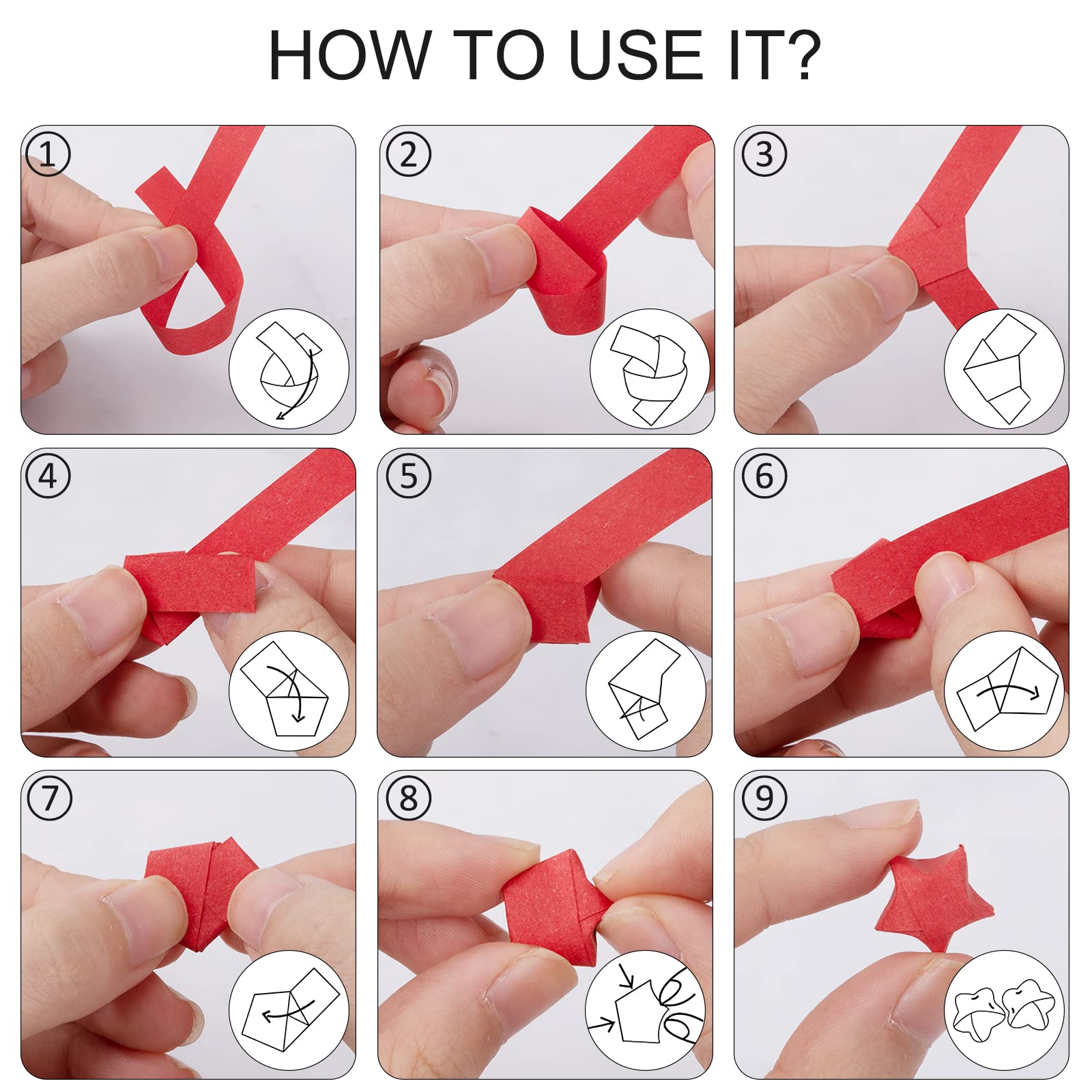 HOW TO USE IT?

①

②

③

④

⑤

⑥

⑦

⑧

⑨