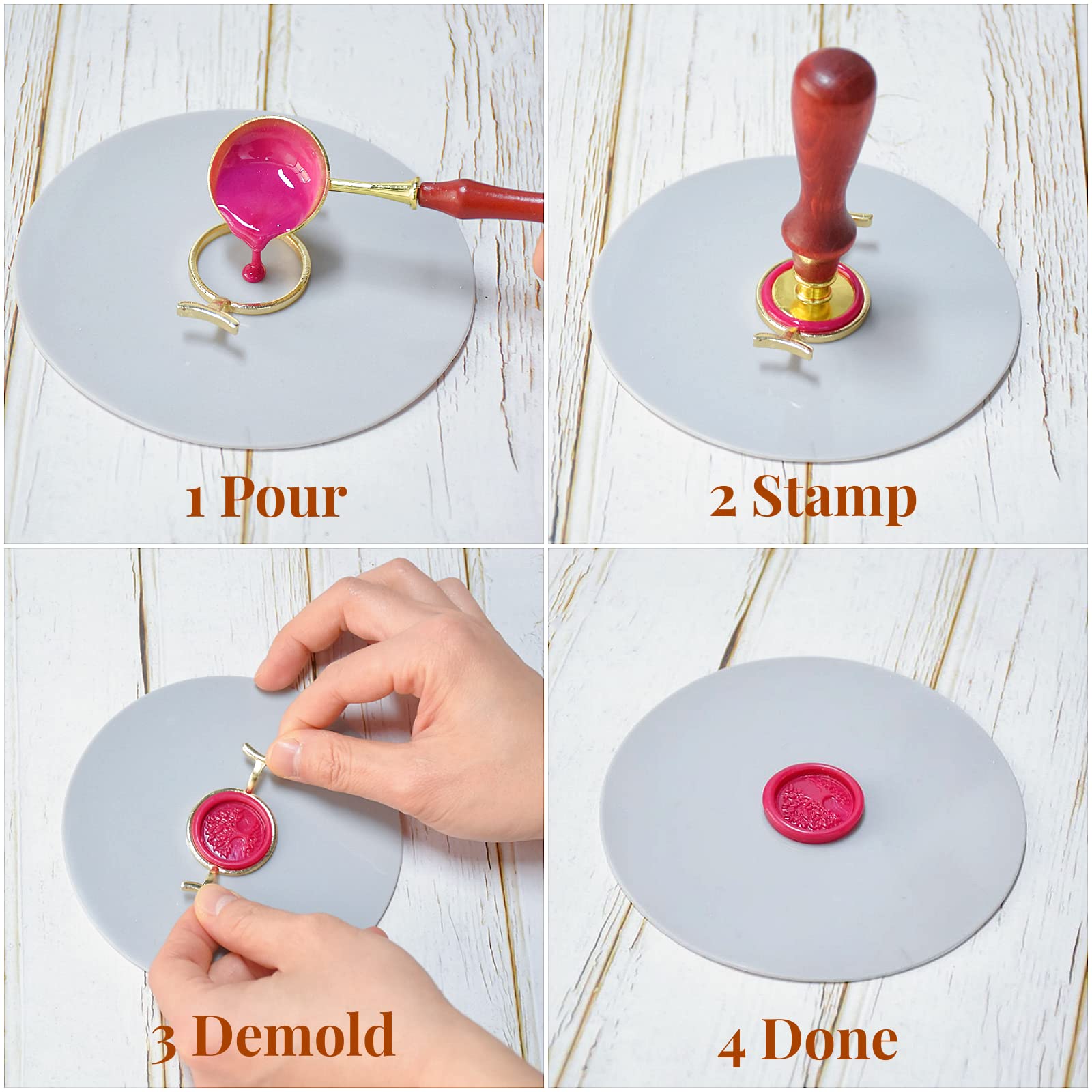 1 Pour

2 Stamp

3 Demold

4 Done