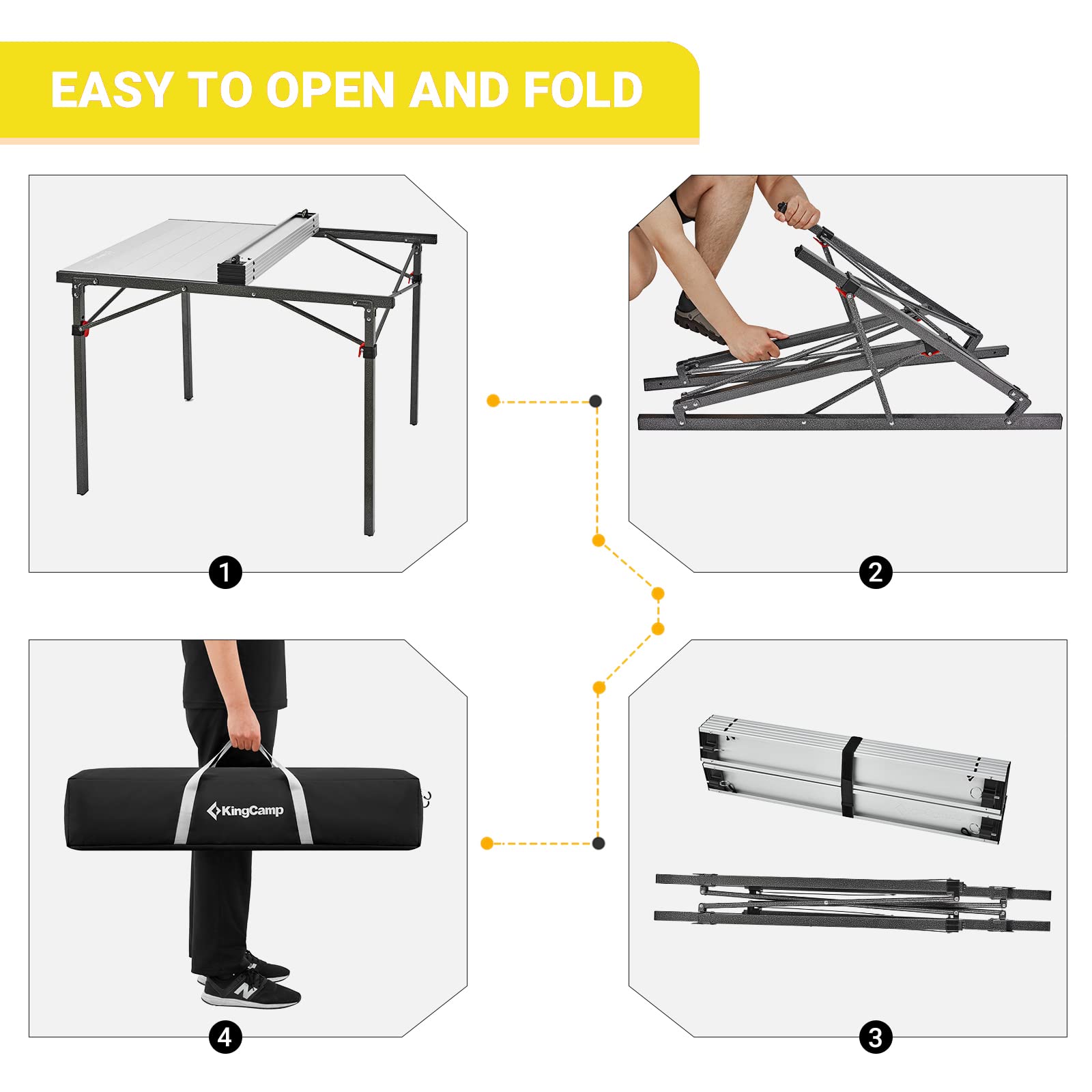 EASY TO OPEN AND FOLD

1

2

KingCamp

4

3