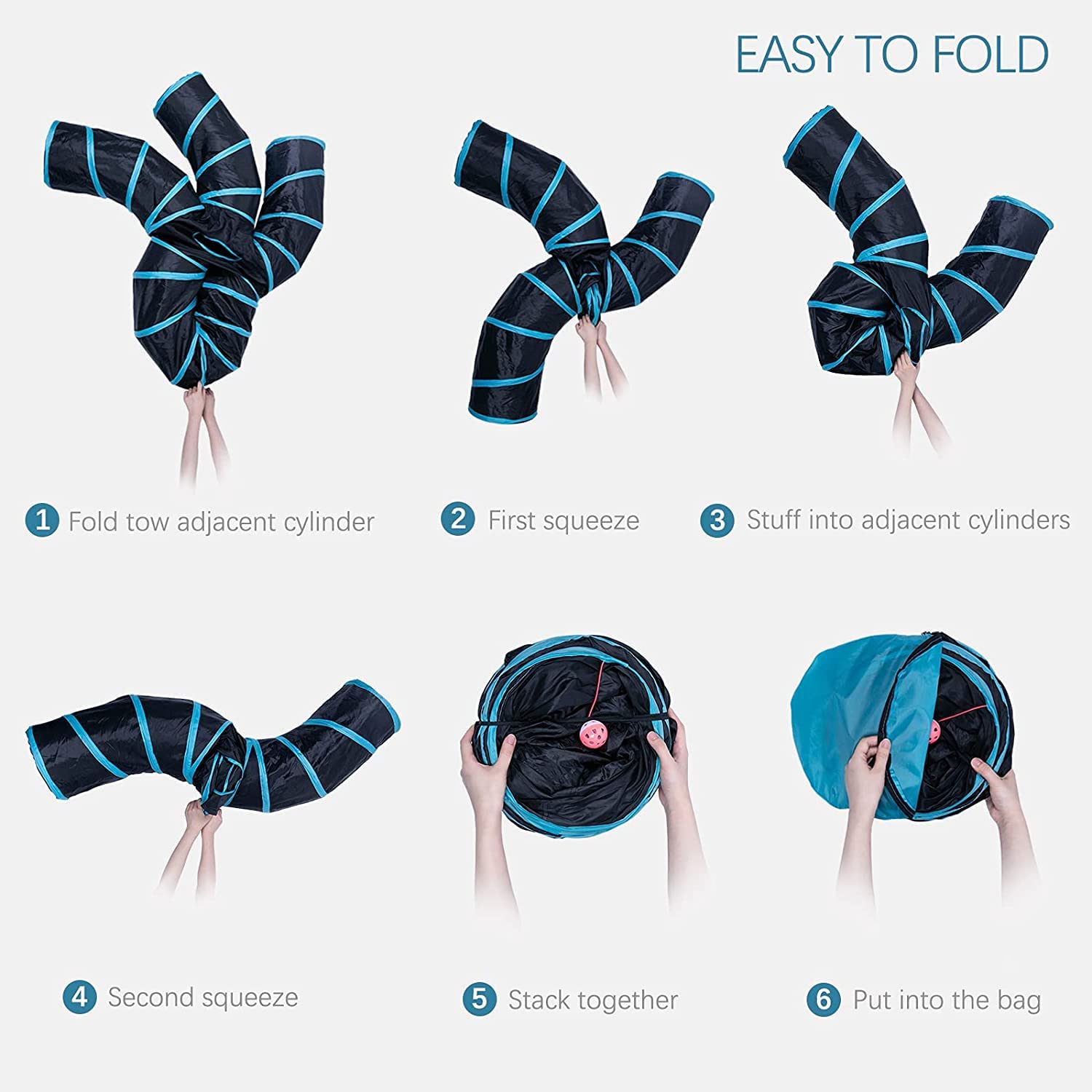 EASY TO FOLD

1 Fold tow adjacent cylinder

2 First squeeze

3 Stuff into adjacent cylinders

4 Second squeeze

5 Stack together

6 Put into the bag