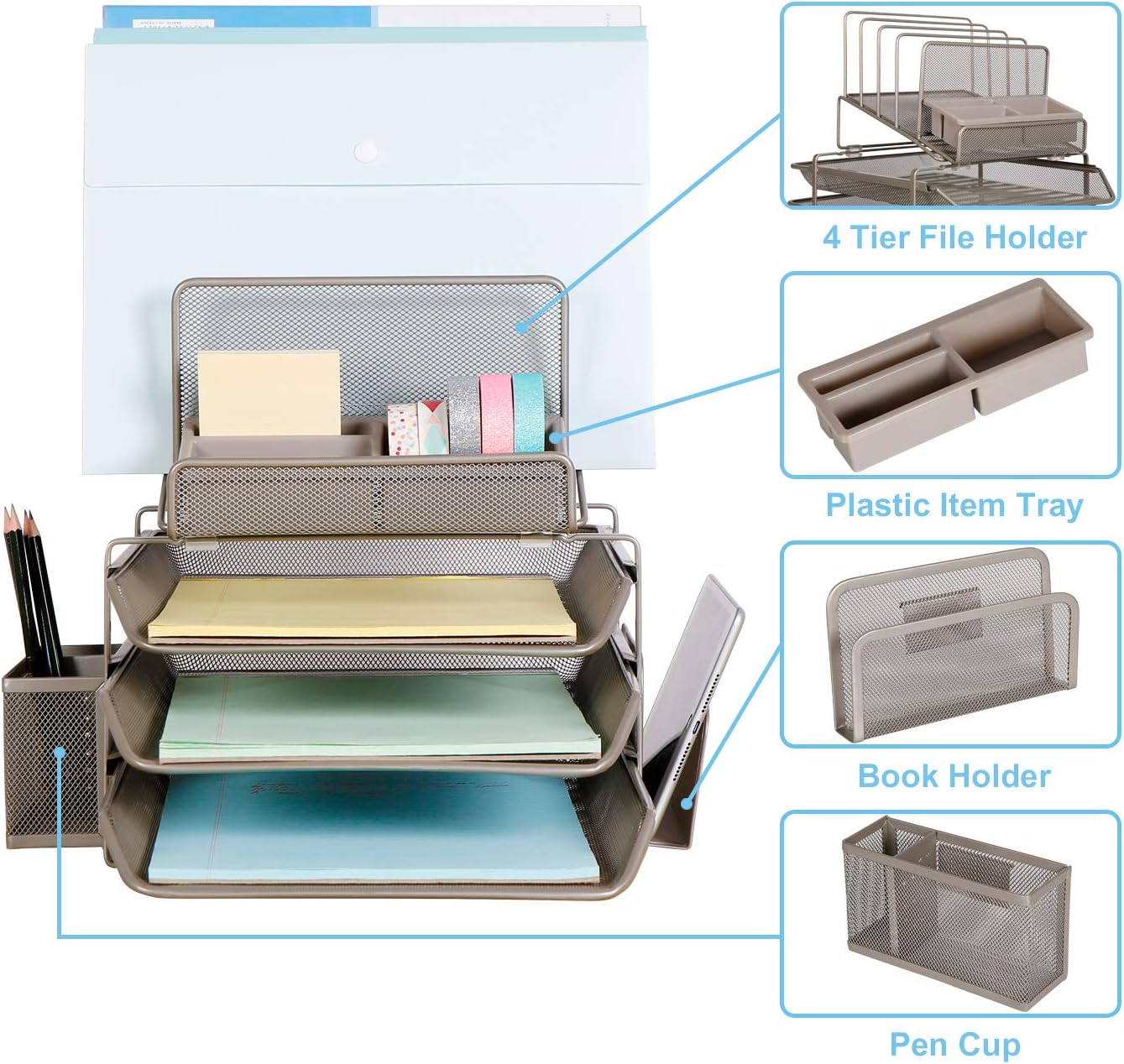 4 Tier File Holder

Plastic Item Tray

Book Holder

Pen Cup