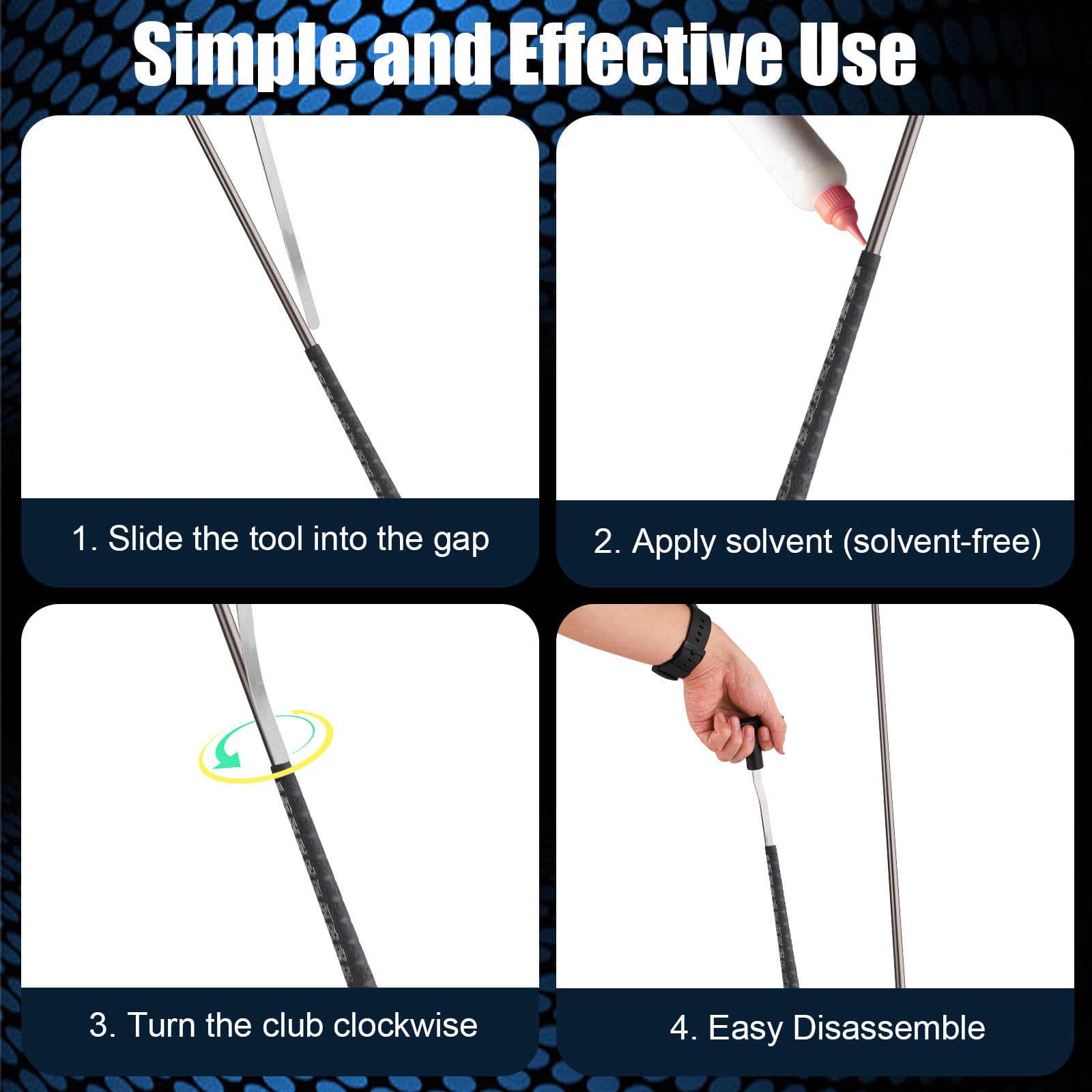 Simple and Effective Use

1. Slide the tool into the gap

2. Apply solvent (solvent-free)

3. Turn the club clockwise

4. Easy Disassemble