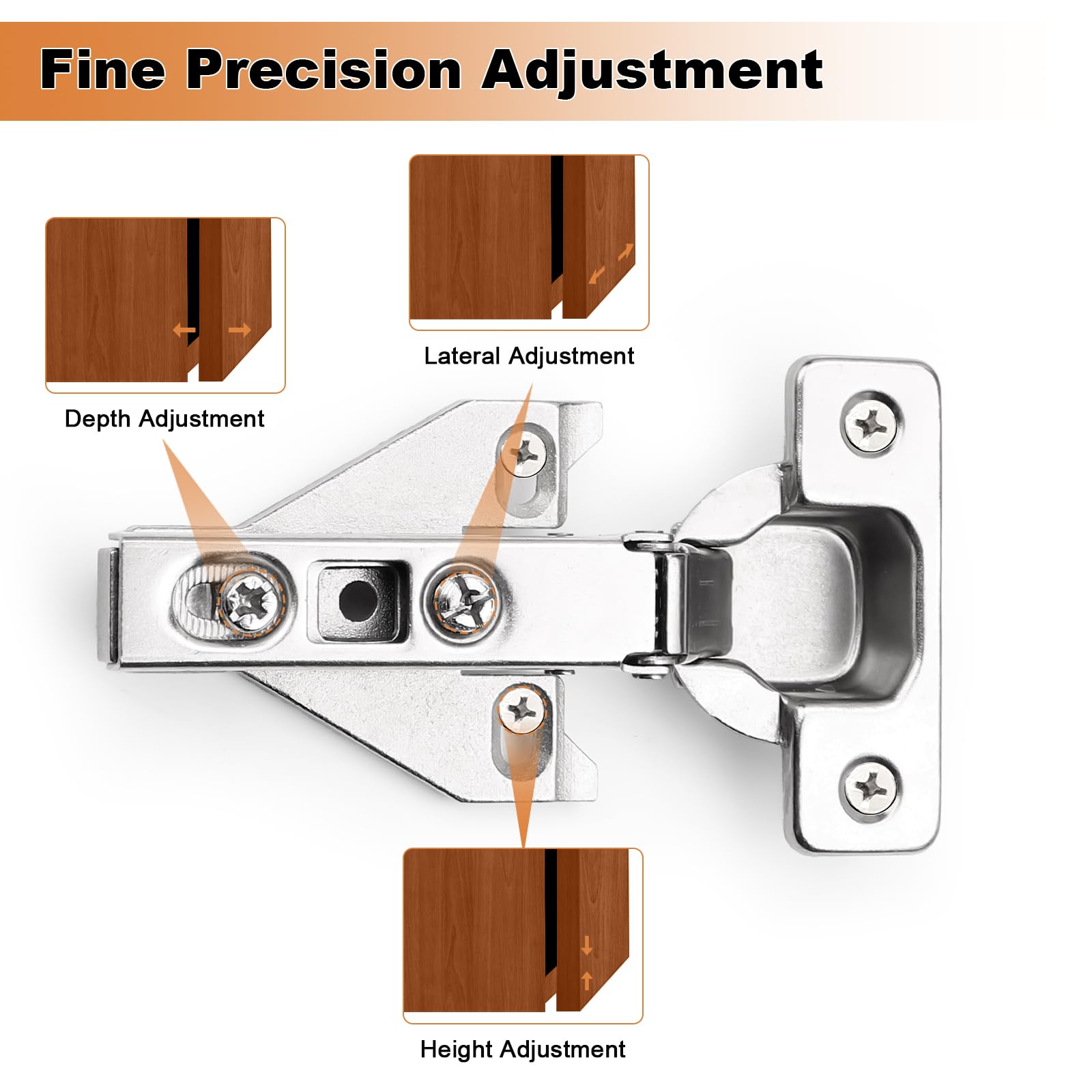 Fine Precision Adjustment

Lateral Adjustment

Depth Adjustment

Height Adjustment