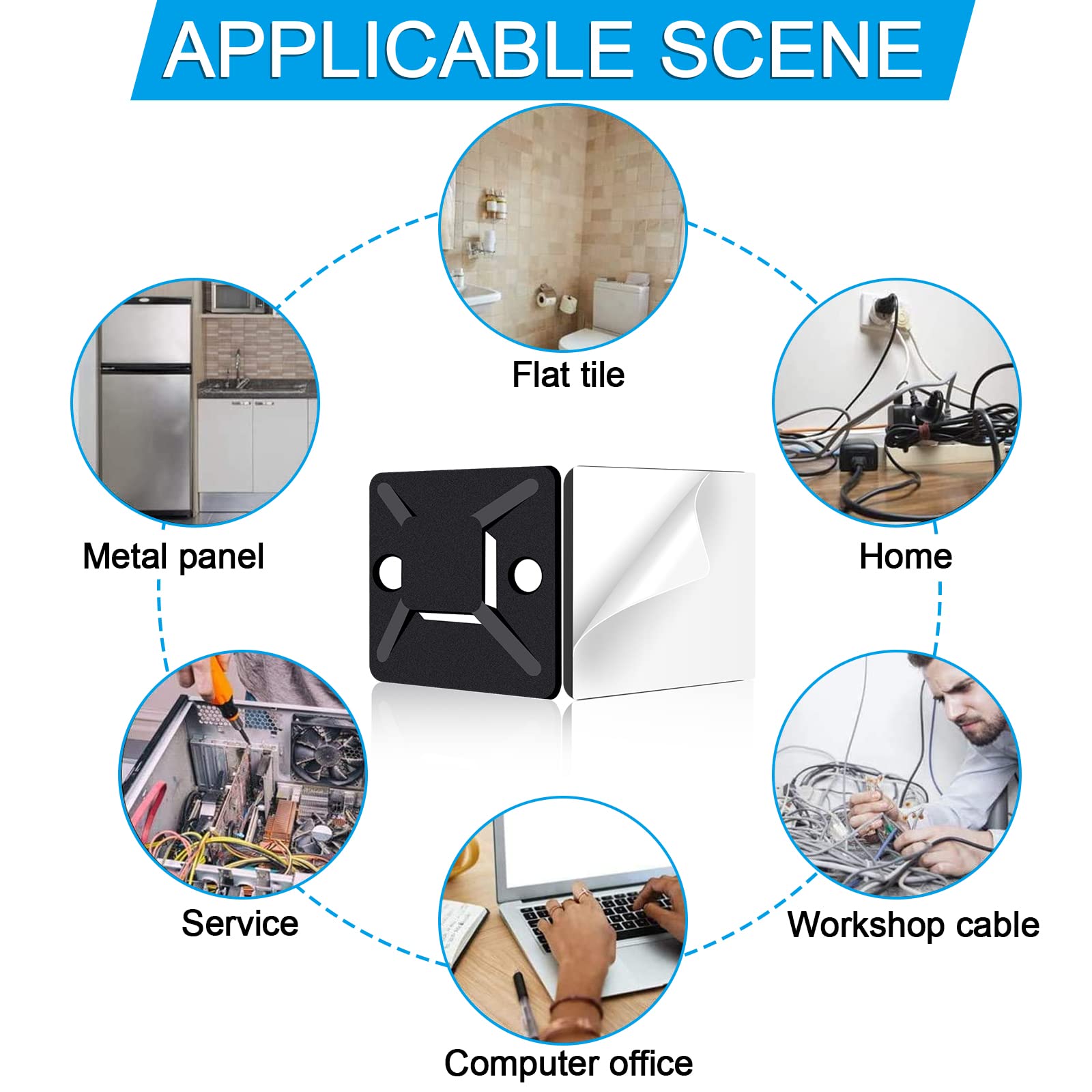 APPLICABLE SCENE

Flat tile

Metal panel

Home

Service

Workshop cable

Computer office