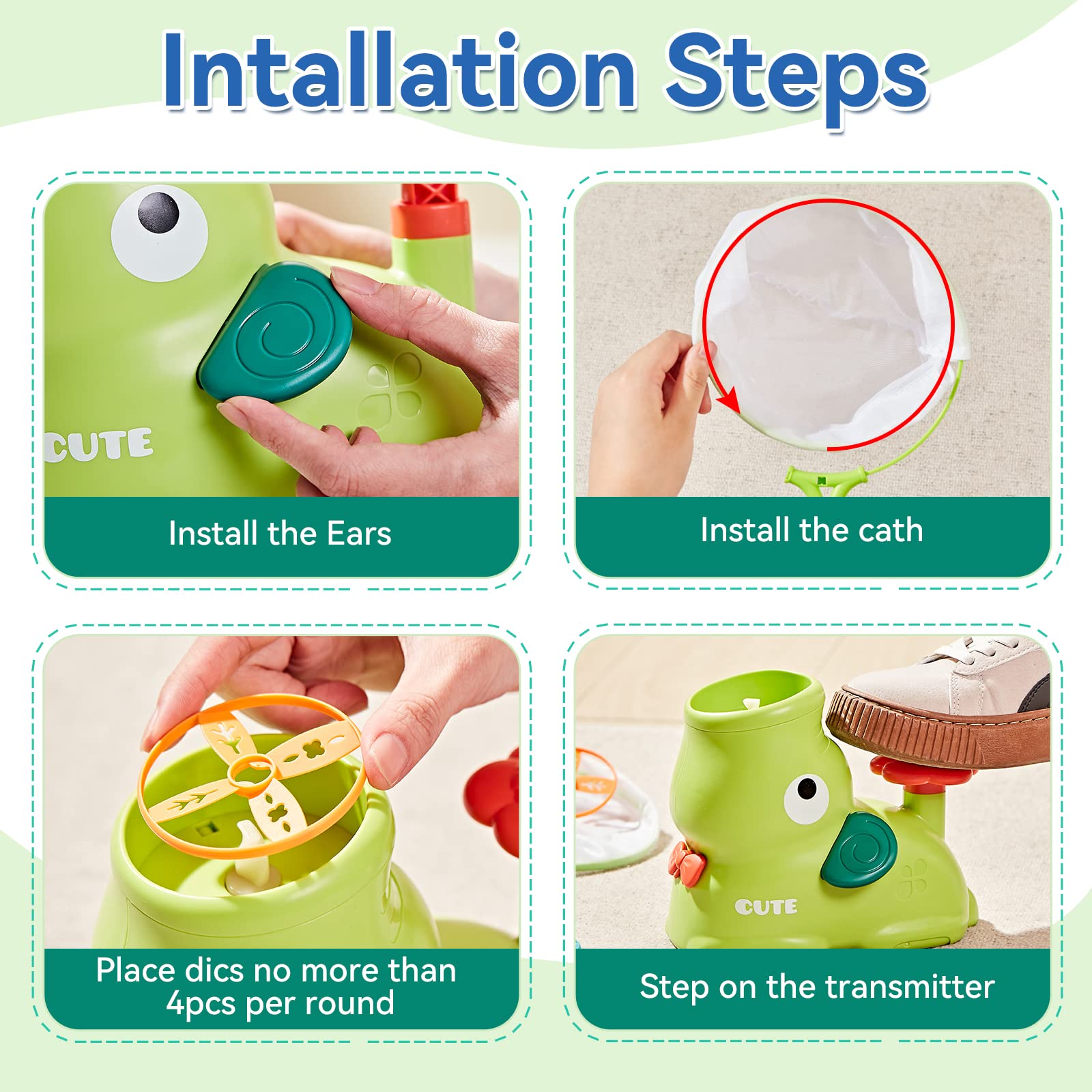 Intallation Steps

CUTE

Install the Ears

Install the cath

Place dics no more than 4pcs per round

CUTE

Step on the transmitter