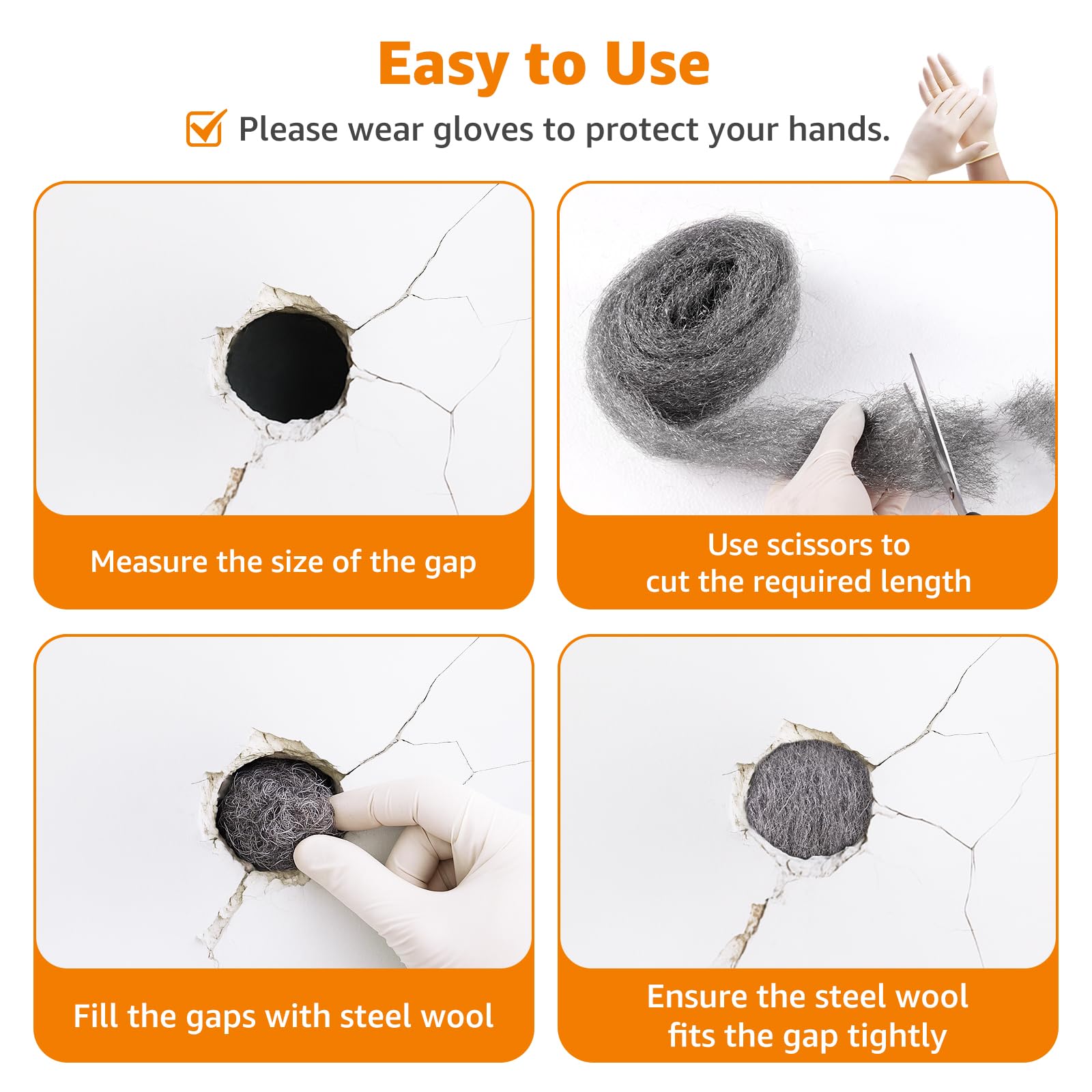 Easy to Use

Please wear gloves to protect your hands.

Measure the size of the gap

Use scissors to cut the required length

Fill the gaps with steel wool

Ensure the steel wool fits the gap tightly