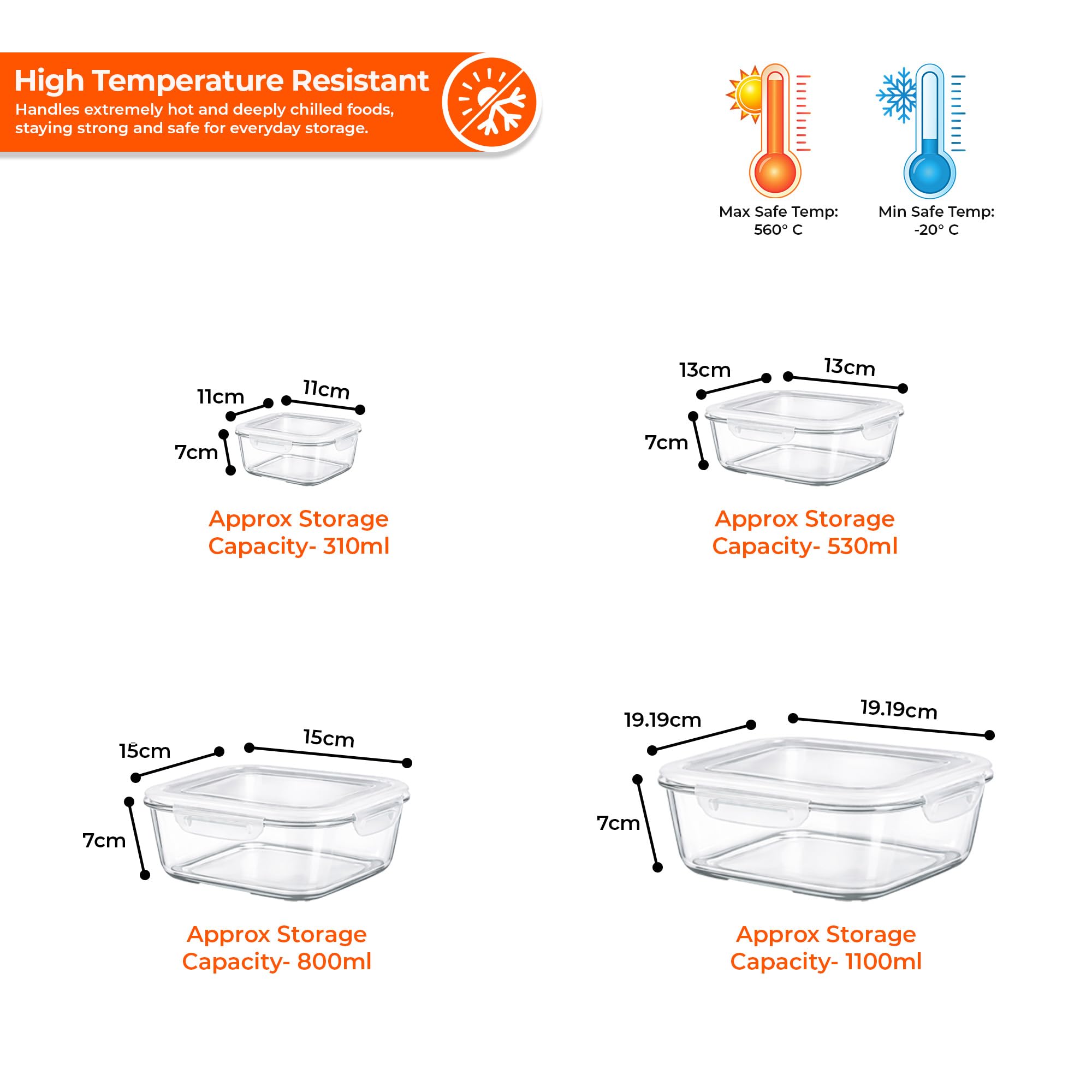 High Temperature Resistant
Handles extremely hot and deeply chilled foods, staying strong and safe for everyday storage.

Max Safe Temp:
560° C

Min Safe Temp:
-20° C

11cm
11cm
7cm

Approx Storage
Capacity- 310ml

13cm
13cm
7cm

Approx Storage
Capacity- 530ml

15cm
15cm
7cm

Approx Storage
Capacity- 800ml

19.19cm
19.19cm
7cm

Approx Storage
Capacity- 1100ml