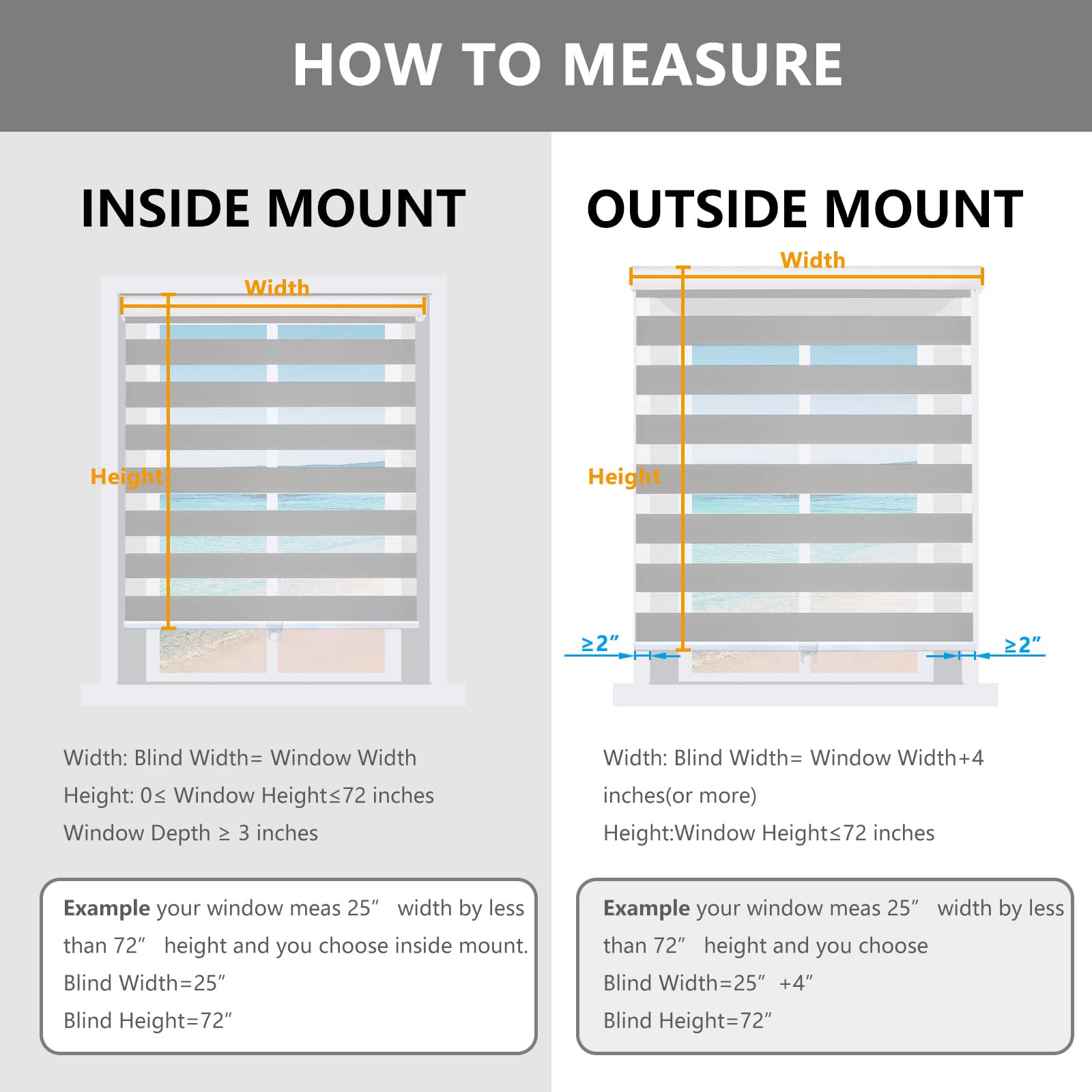 HOW TO MEASURE

INSIDE MOUNT

Width

Height

Width: Blind Width= Window Width

Height: 0≤ Window Height≤72 inches

Window Depth ≥ 3 inches

**Example** your window meas 25″ width by less than 72″ height and you choose inside mount.

Blind Width=25″

Blind Height=72″

OUTSIDE MOUNT

Width

Height

≥2″

≥2″

Width: Blind Width= Window Width+4 inches(or more)

Height:Window Height≤72 inches

**Example** your window meas 25″ width by less than 72″ height and you choose

Blind Width=25″ +4″

Blind Height=72″