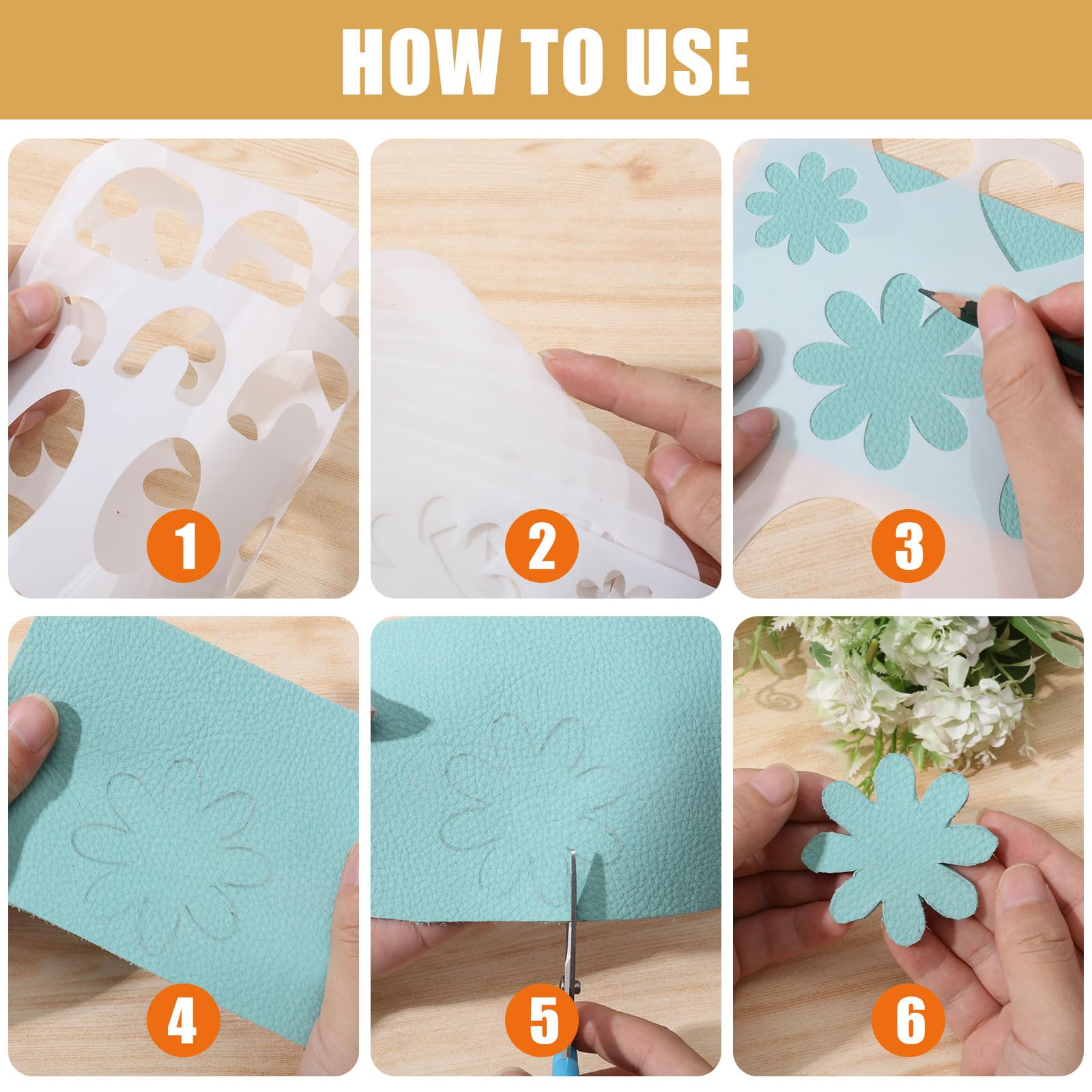 HOW TO USE

1

2

3

4

5

6