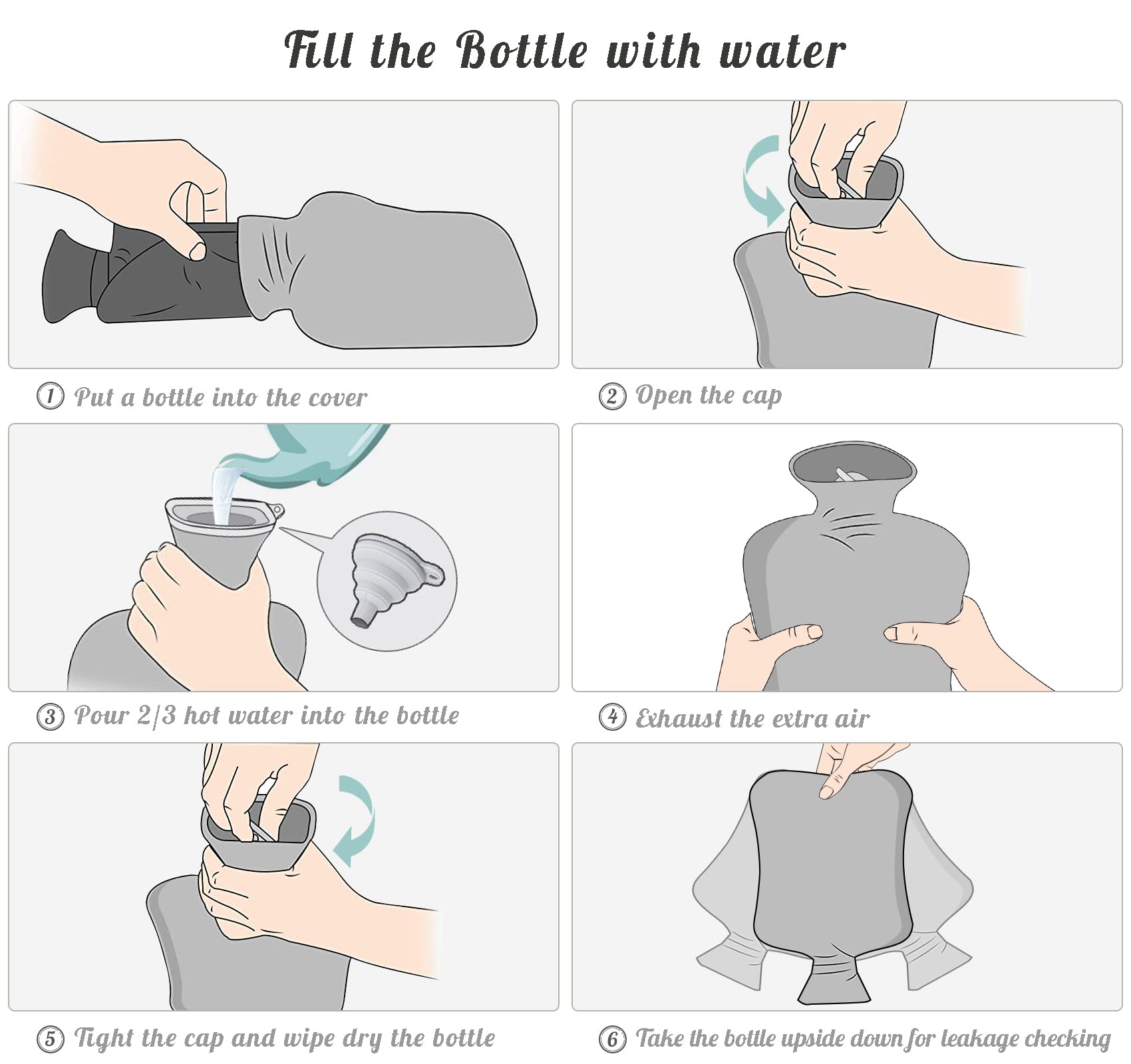 Fill the Bottle with water

① Put a bottle into the cover

② Open the cap

③ Pour 2/3 hot water into the bottle

④ Exhaust the extra air

⑤ Tight the cap and wipe dry the bottle

⑥ Take the bottle upside down for leakage checking