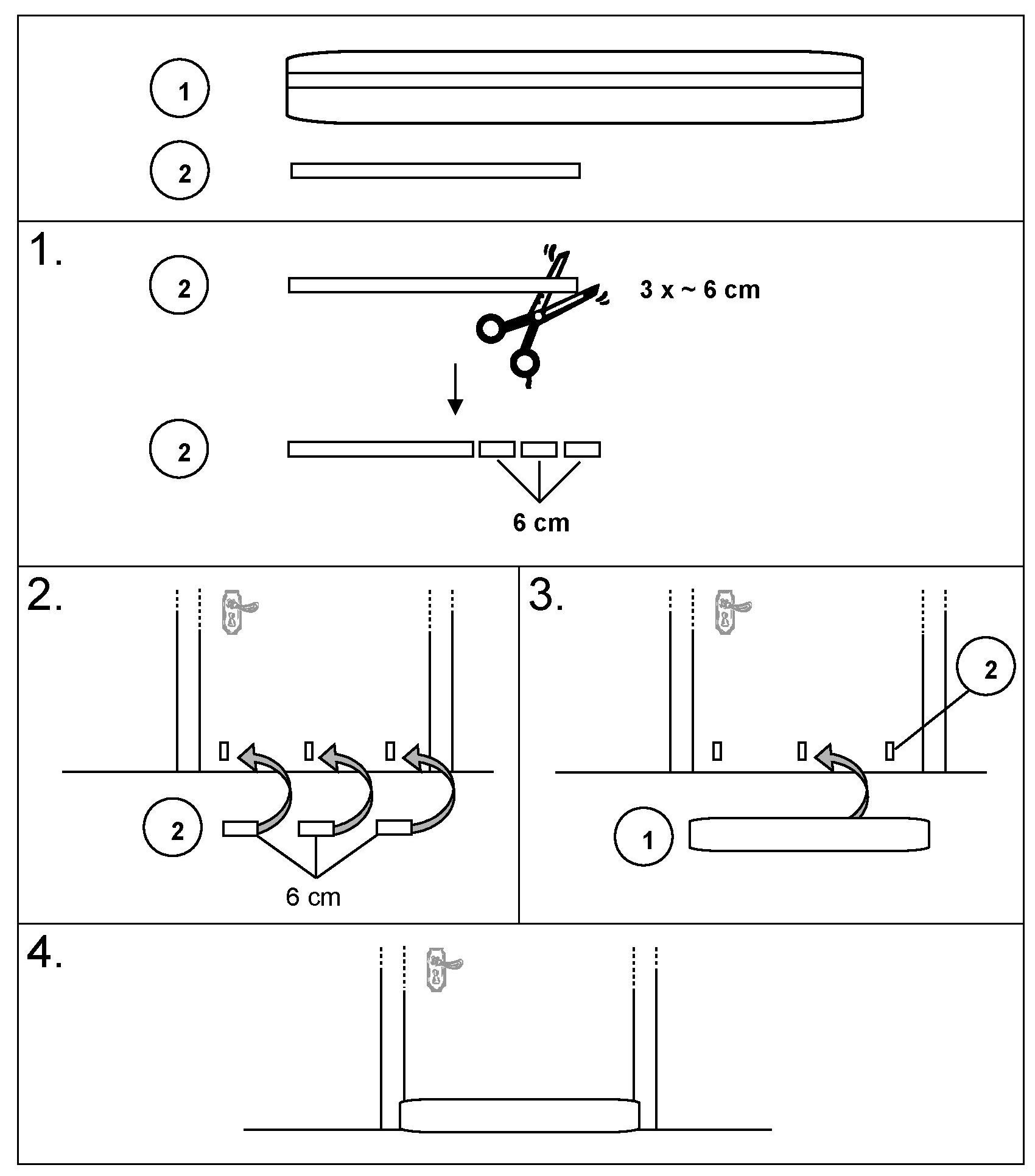 1

2

1.

2

3 x ~ 6 cm

2

6 cm

2.

2

6 cm

3.

2

1

4.