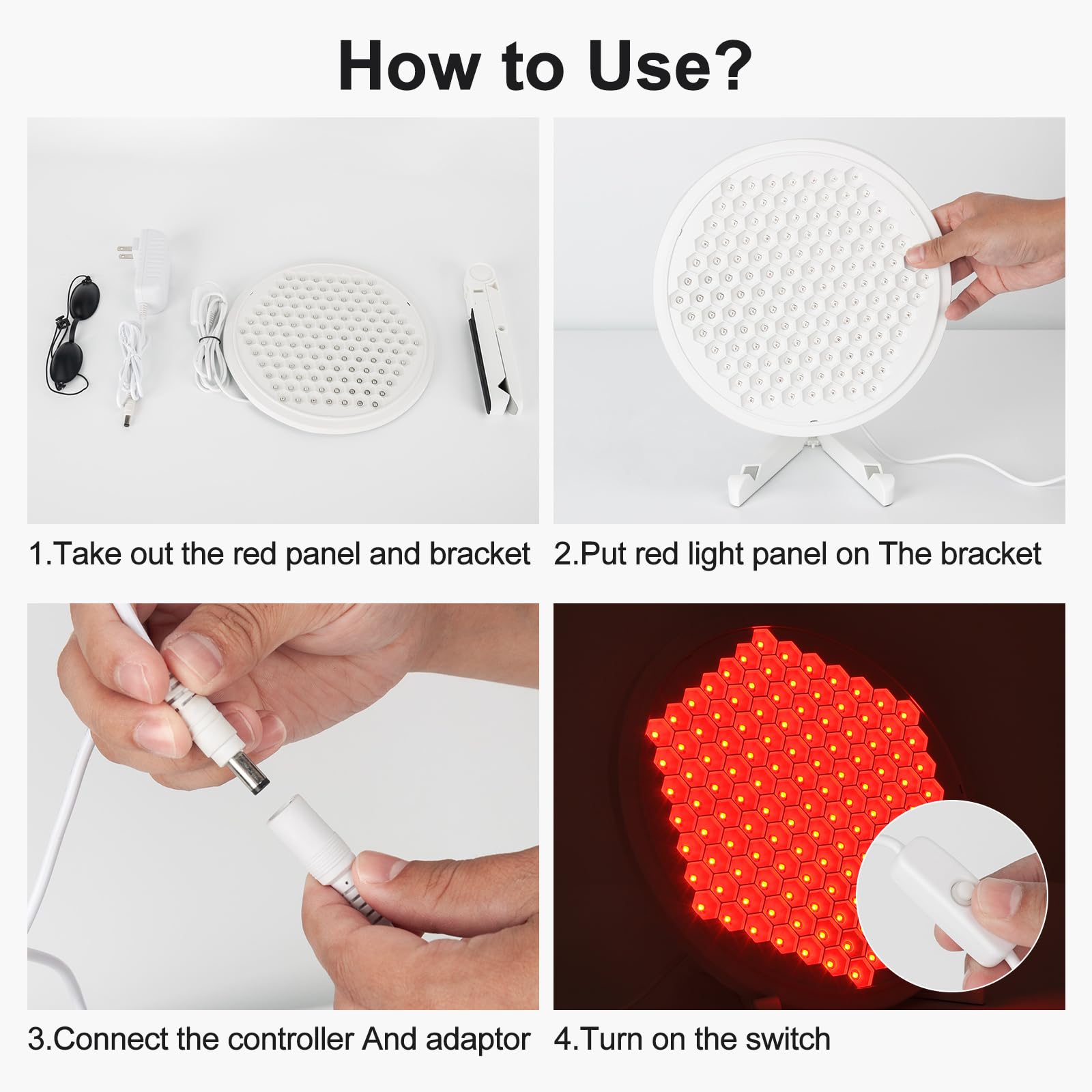 How to Use?

1.Take out the red panel and bracket

2.Put red light panel on The bracket

3.Connect the controller And adaptor

4.Turn on the switch