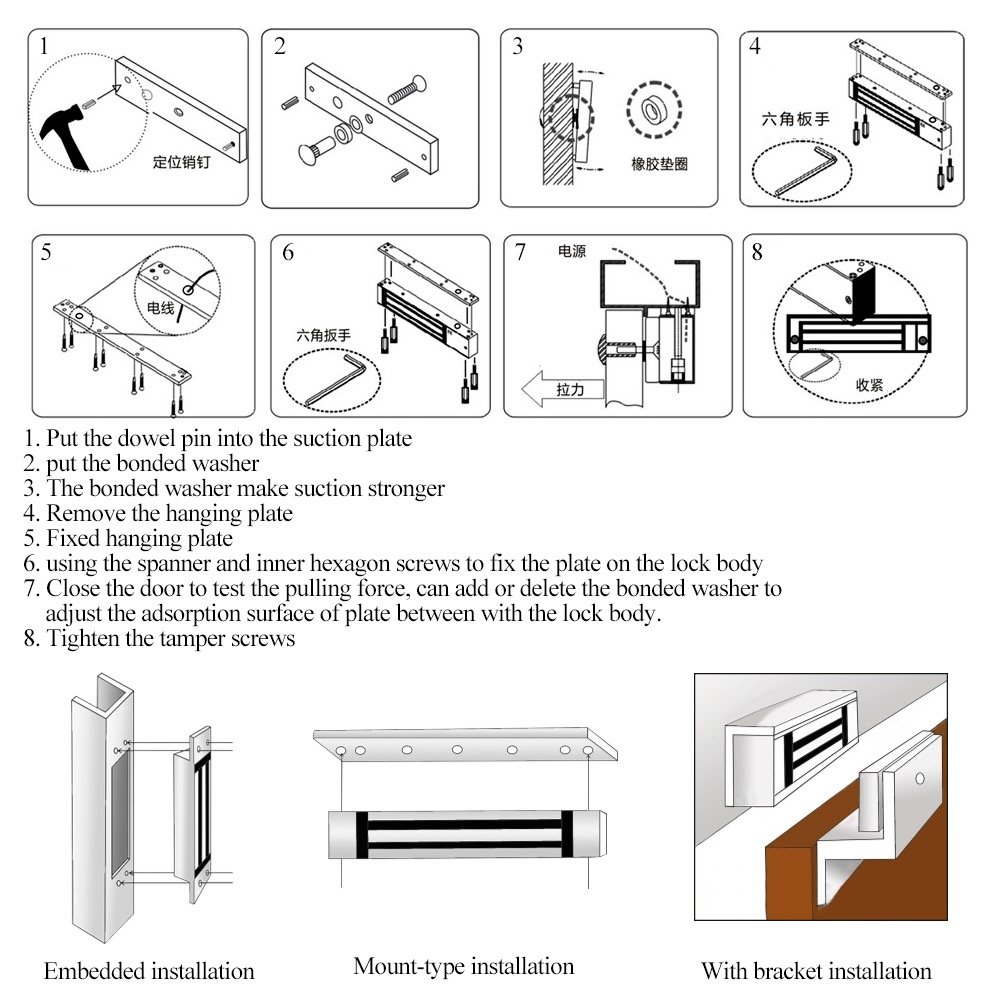 1
定位销钉

2

3
橡胶垫圈

4
六角板手

5
电线

6
六角扳手

7
电源
拉力

8
收紧

1. Put the dowel pin into the suction plate
2. put the bonded washer
3. The bonded washer make suction stronger
4. Remove the hanging plate
5. Fixed hanging plate
6. using the spanner and inner hexagon screws to fix the plate on the lock body
7. Close the door to test the pulling force, can add or delete the bonded washer to adjust the adsorption surface of plate between with the lock body.
8. Tighten the tamper screws

Embedded installation

Mount-type installation

With bracket installation