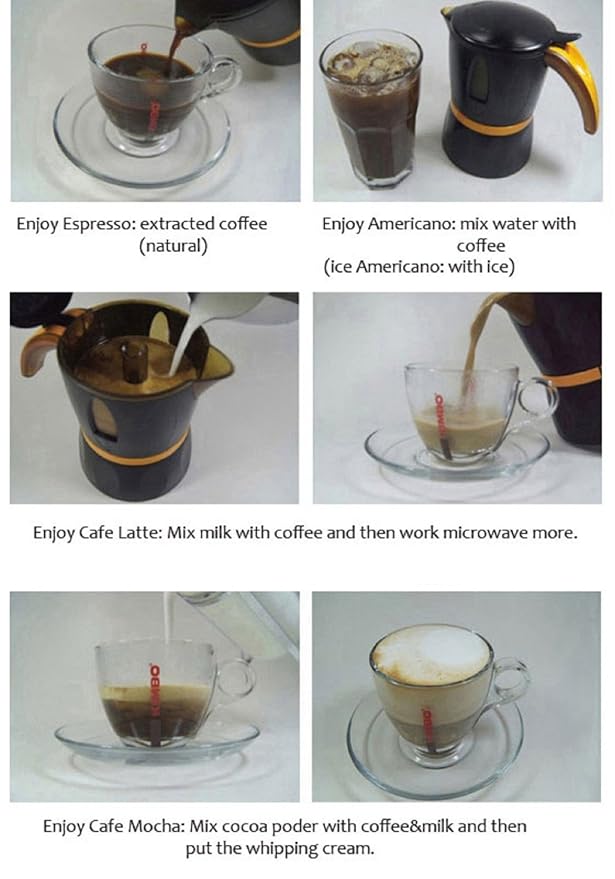 Enjoy Espresso: extracted coffee (natural)

Enjoy Americano: mix water with coffee
(ice Americano: with ice)

Enjoy Cafe Latte: Mix milk with coffee and then work microwave more.

Enjoy Cafe Mocha: Mix cocoa poder with coffee&milk and then put the whipping cream.