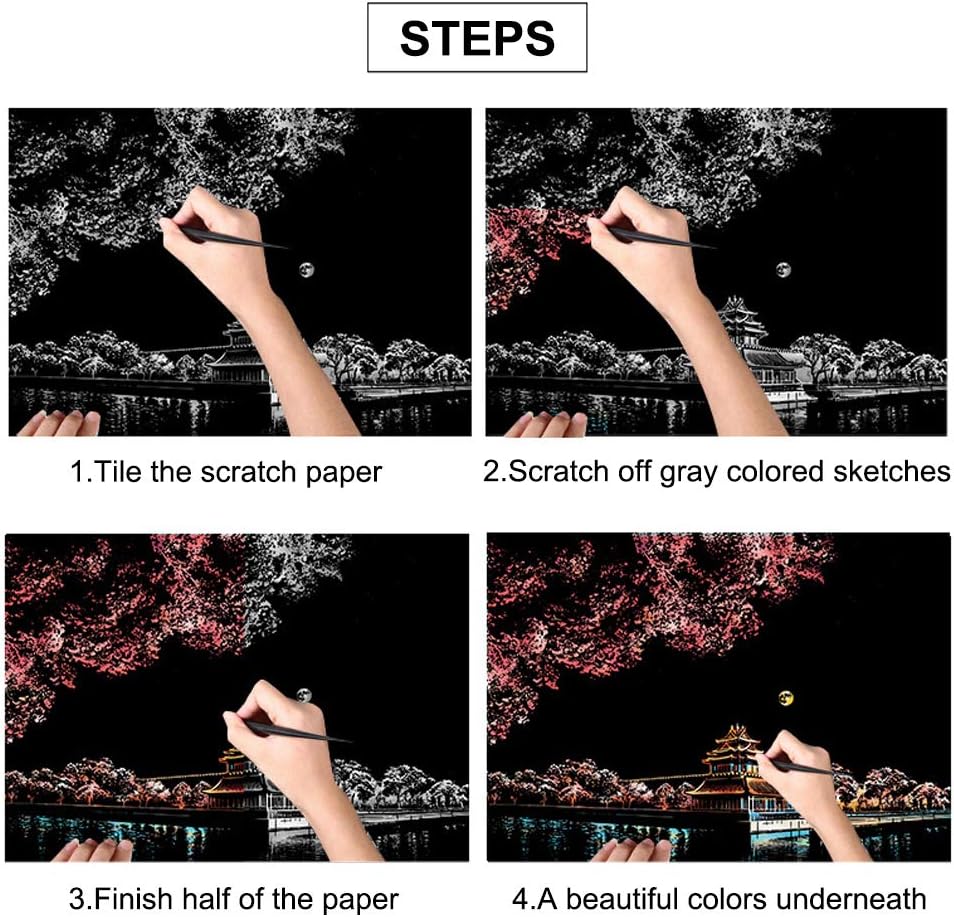 STEPS

1.Tile the scratch paper

2.Scratch off gray colored sketches

3.Finish half of the paper

4.A beautiful colors underneath