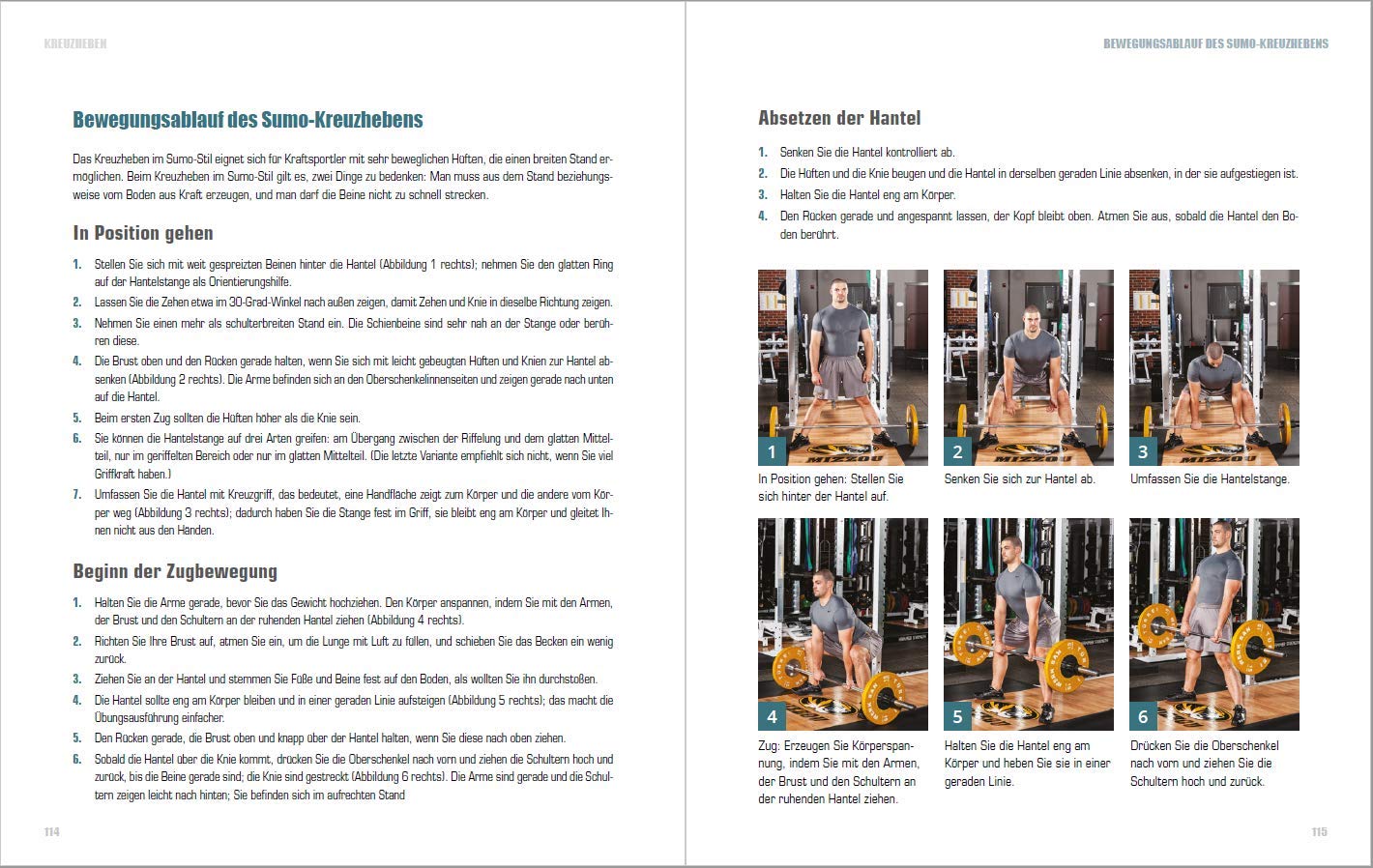 KREUZHEBEN

Bewegungsablauf des Sumo-Kreuzhebens

Das Kreuzheben im Sumo-Stil eignet sich für Kraftsportler mit sehr beweglichen Hüften, die einen breiten Stand ermöglichen. Beim Kreuzheben im Sumo-Stil gilt es, zwei Dinge zu bedenken: Man muss aus dem Stand beziehungsweise vom Boden aus Kraft erzeugen, und man darf die Beine nicht zu schnell strecken.

In Position gehen

1. Stellen Sie sich mit weit gespreizten Beinen hinter die Hantel (Abbildung 1 rechts); nehmen Sie den glatten Ring auf der Hantelstange als Orientierungshilfe.
2. Lassen Sie die Zehen etwa im 30-Grad-Winkel nach außen zeigen, damit Zehen und Knie in dieselbe Richtung zeigen.
3. Nehmen Sie einen mehr als schulterbreiten Stand ein. Die Schienbeine sind sehr nah an der Stange oder berühren diese.
4. Die Brust oben und den Rücken gerade halten, wenn Sie sich mit leicht gebeugten Hüften und Knien zur Hantel absenken (Abbildung 2 rechts). Die Arme befinden sich an den Oberschenkelinnenseiten und zeigen gerade nach unten auf die Hantel.
5. Beim ersten Zug sollten die Hüften höher als die Knie sein.
6. Sie können die Hantelstange auf drei Arten greifen: am Übergang zwischen der Riffelung und dem glatten Mittelteil, nur im geriffelten Bereich oder nur im glatten Mittelteil. (Die letzte Variante empfiehlt sich nicht, wenn Sie viel Griffkraft haben.)
7. Umfassen Sie die Hantel mit Kreuzgriff, das bedeutet, eine Handfläche zeigt zum Körper und die andere vom Körper weg (Abbildung 3 rechts); dadurch haben Sie die Stange fest im Griff, sie bleibt eng am Körper und gleitet Ihnen nicht aus den Händen.

Beginn der Zugbewegung

1. Halten Sie die Arme gerade, bevor Sie das Gewicht hochziehen. Den Körper anspannen, indem Sie mit den Armen, der Brust und den Schultern an der ruhenden Hantel ziehen (Abbildung 4 rechts).
2. Richten Sie Ihre Brust auf, atmen Sie ein, um die Lunge mit Luft zu füllen, und schieben Sie das Becken ein wenig zurück.
3. Ziehen Sie an der Hantel und stemmen Sie Füße und Beine fest auf den Boden, als wollten Sie ihn durchstoßen.
4. Die Hantel sollte eng am Körper bleiben und in einer geraden Linie aufsteigen (Abbildung 5 rechts); das macht die Übungsausführung einfacher.
5. Den Rücken gerade, die Brust oben und knapp über der Hantel halten, wenn Sie diese nach oben ziehen.
6. Sobald die Hantel über die Knie kommt, drücken Sie die Oberschenkel nach vorn und ziehen die Schultern hoch und zurück, bis die Beine gerade sind; die Knie sind gestreckt (Abbildung 6 rechts). Die Arme sind gerade und die Schultern zeigen leicht nach hinten; Sie befinden sich im aufrechten Stand

114

BEWEGUNGSABLAUF DES SUMO-KREUZHEBENS

Absetzen der Hantel

1. Senken Sie die Hantel kontrolliert ab.
2. Die Hüften und die Knie beugen und die Hantel in derselben geraden Linie absenken, in der sie aufgestiegen ist.
3. Halten Sie die Hantel eng am Körper.
4. Den Rücken gerade und angespannt lassen, der Kopf bleibt oben. Atmen Sie aus, sobald die Hantel den Boden berührt.

1
In Position gehen: Stellen Sie sich hinter der Hantel auf.

2
Senken Sie sich zur Hantel ab.

3
Umfassen Sie die Hantelstange.

4
Zug: Erzeugen Sie Körperspannung, indem Sie mit den Armen, der Brust und den Schultern an der ruhenden Hantel ziehen.

5
Halten Sie die Hantel eng am Körper und heben Sie sie in einer geraden Linie.

6
Drücken Sie die Oberschenkel nach vorn und ziehen Sie die Schultern hoch und zurück.

115