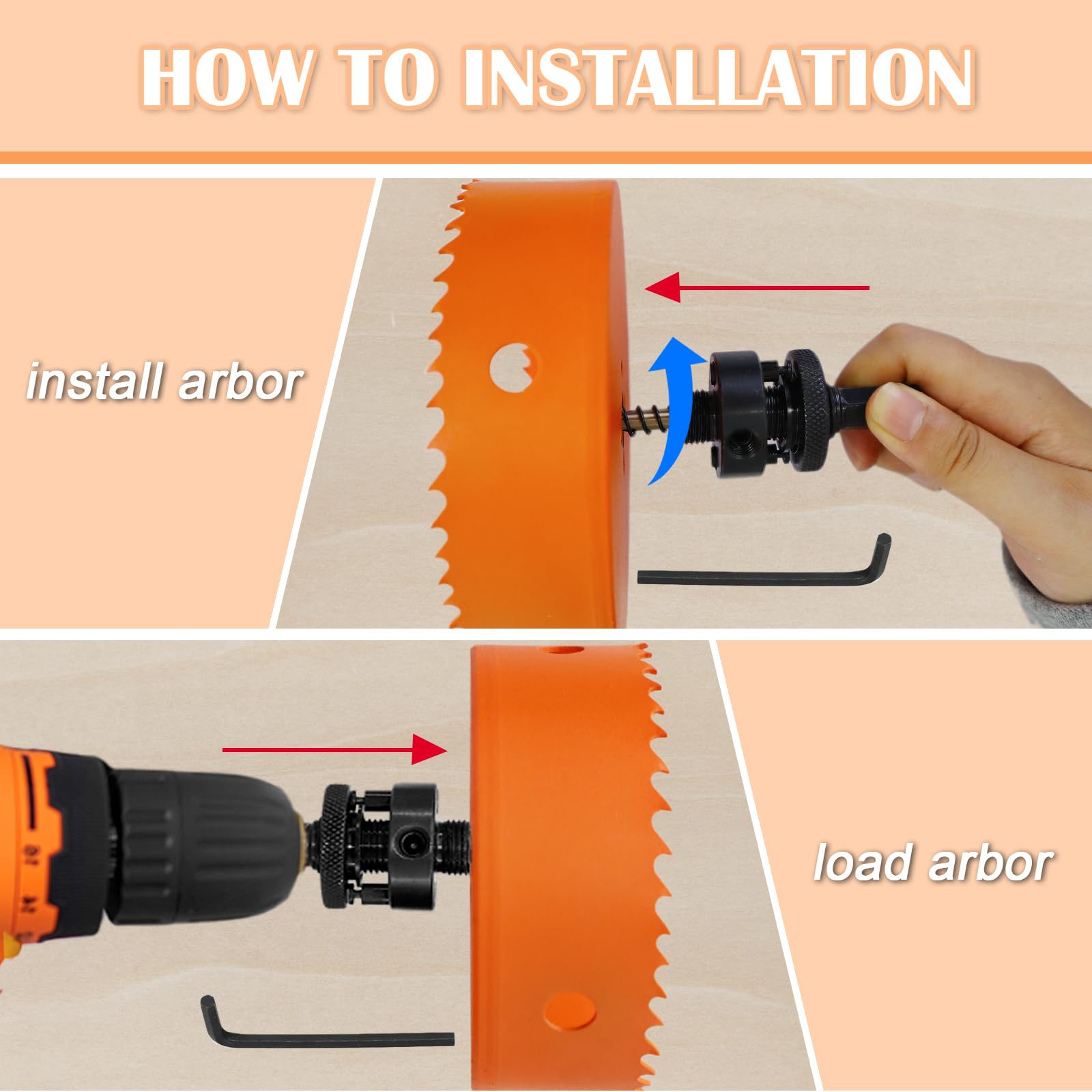 HOW TO INSTALLATION

install arbor

load arbor