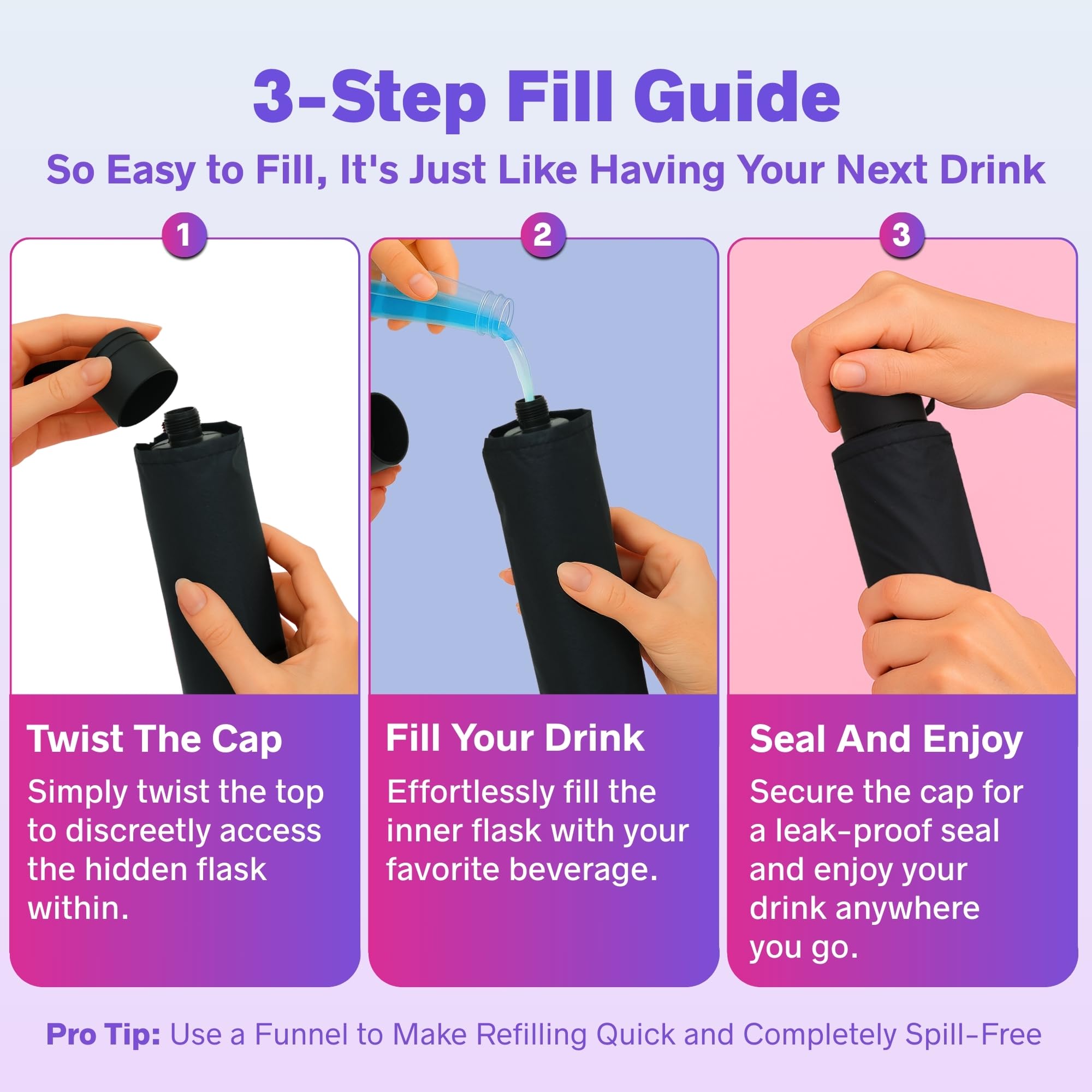 3-Step Fill Guide

So Easy to Fill, It's Just Like Having Your Next Drink

1

Twist The Cap

Simply twist the top to discreetly access the hidden flask within.

2

Fill Your Drink

Effortlessly fill the inner flask with your favorite beverage.

3

Seal And Enjoy

Secure the cap for a leak-proof seal and enjoy your drink anywhere you go.

Pro Tip: Use a Funnel to Make Refilling Quick and Completely Spill-Free