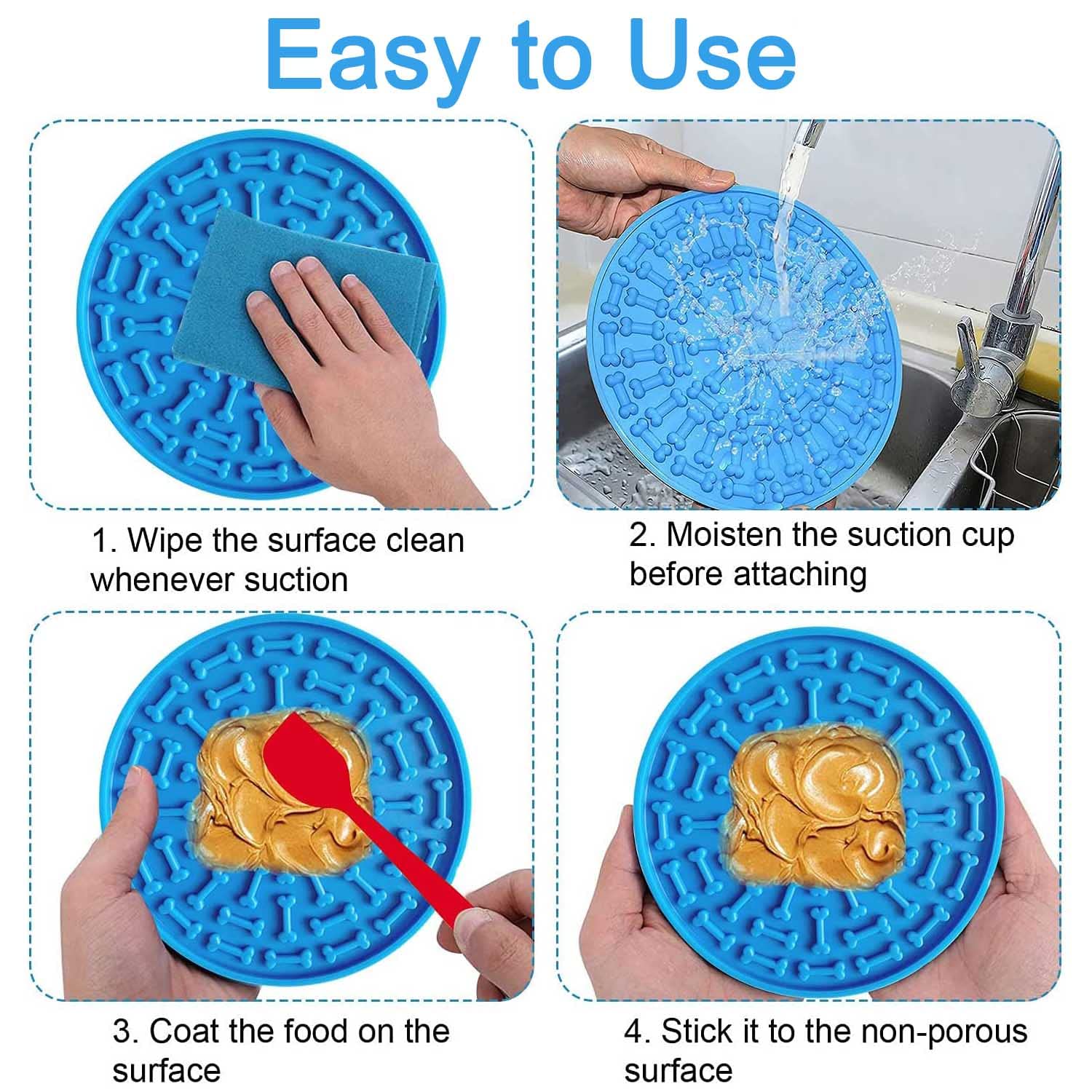 Easy to Use

1. Wipe the surface clean whenever suction

2. Moisten the suction cup before attaching

3. Coat the food on the surface

4. Stick it to the non-porous surface