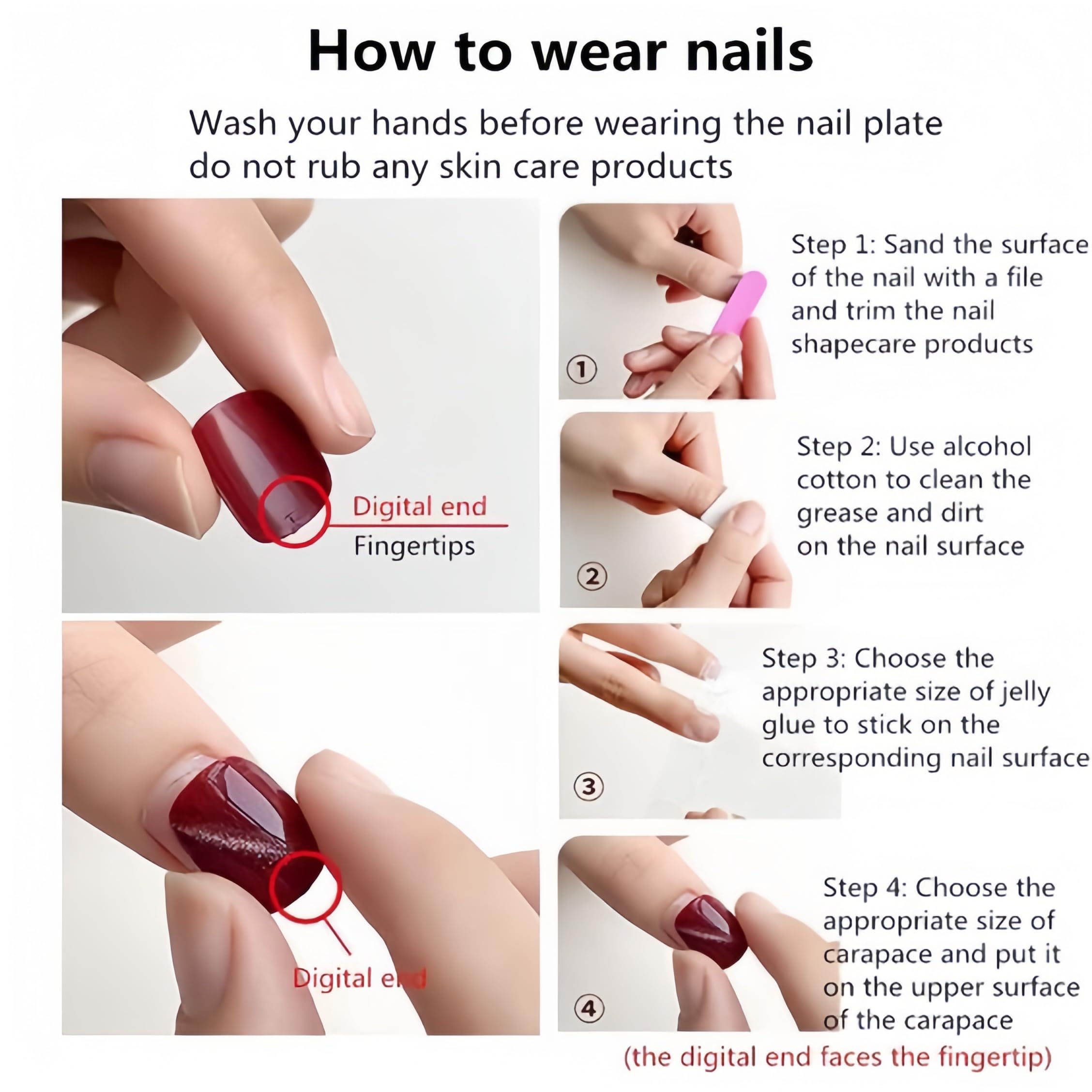 How to wear nails

Wash your hands before wearing the nail plate do not rub any skin care products

Digital end
Fingertips

Digital end

①
Step 1: Sand the surface of the nail with a file and trim the nail shapecare products

②
Step 2: Use alcohol cotton to clean the grease and dirt on the nail surface

③
Step 3: Choose the appropriate size of jelly glue to stick on the corresponding nail surface

④
Step 4: Choose the appropriate size of carapace and put it on the upper surface of the carapace
(the digital end faces the fingertip)