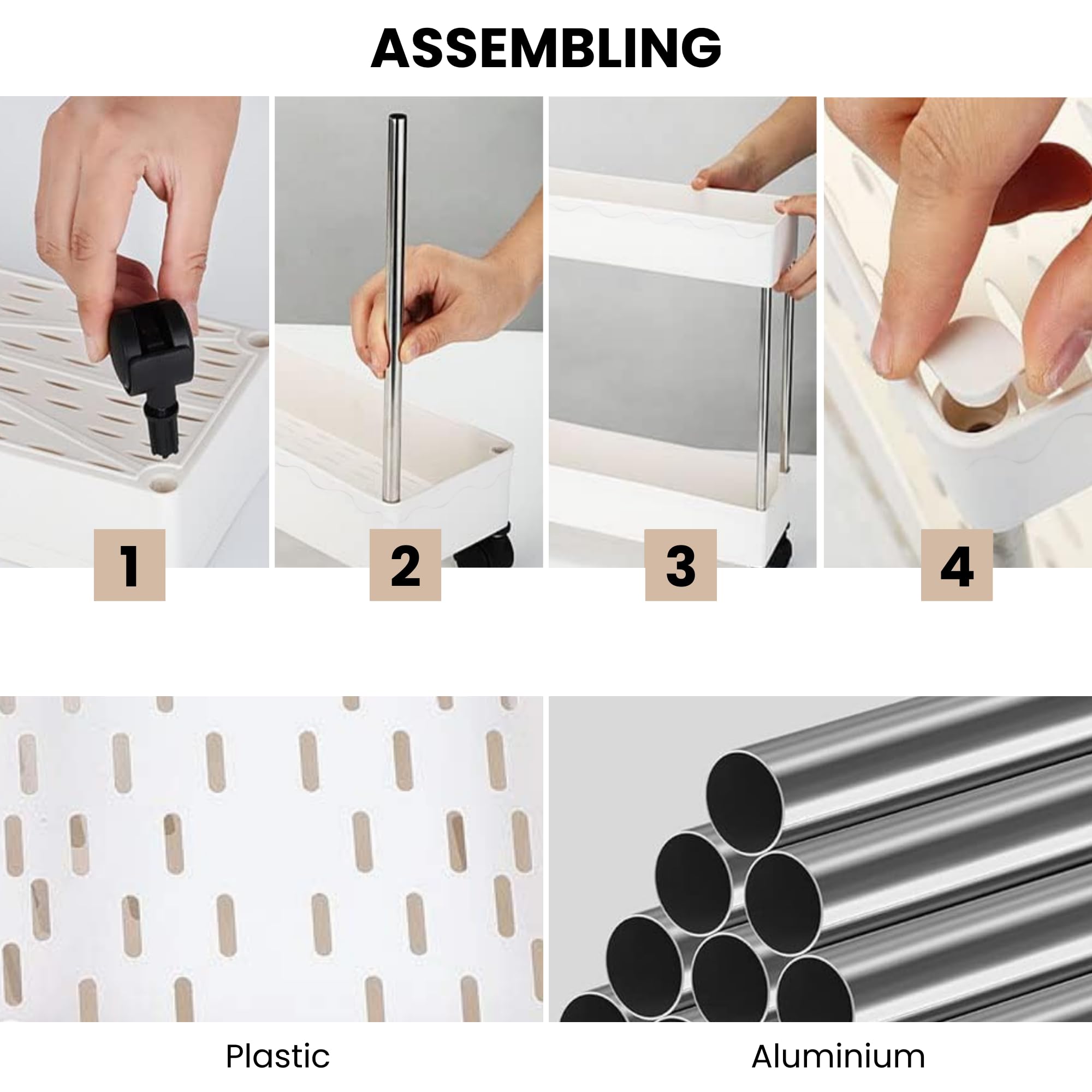 ASSEMBLING

1

2

3

4

Plastic

Aluminium