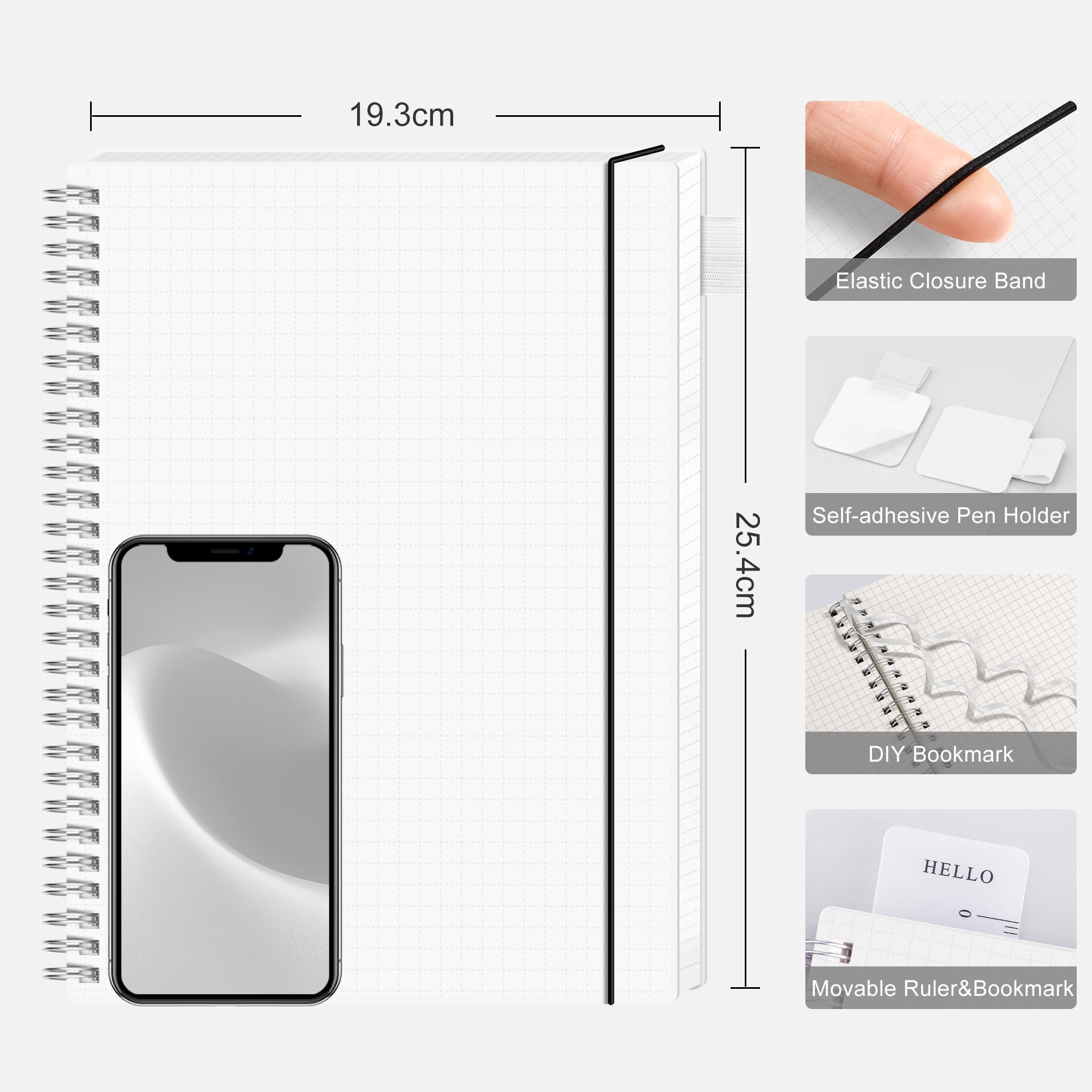 19.3cm

25.4cm

Elastic Closure Band

Self-adhesive Pen Holder

DIY Bookmark

HELLO

0

Movable Ruler&Bookmark