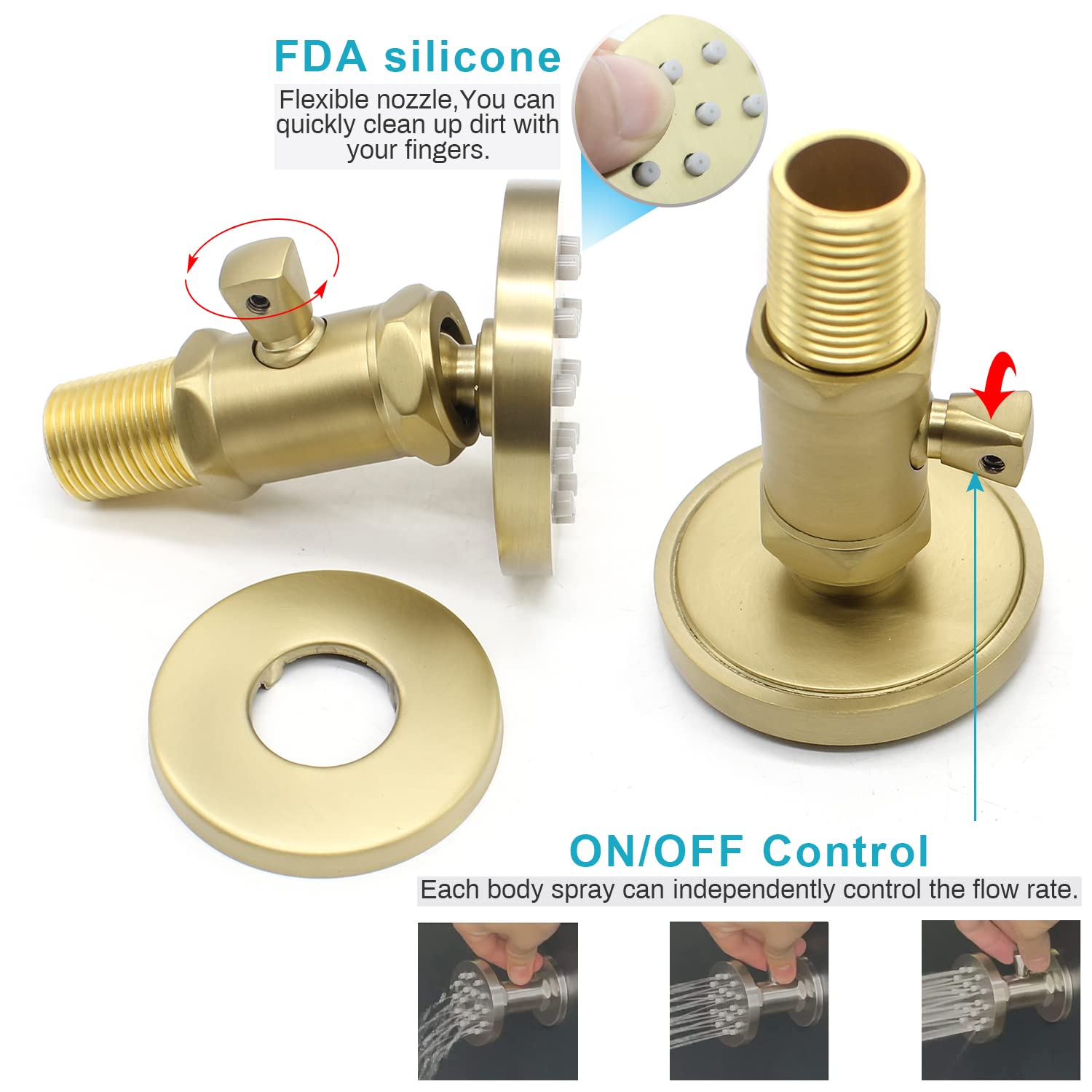 FDA silicone

Flexible nozzle,You can quickly clean up dirt with your fingers.

ON/OFF Control

Each body spray can independently control the flow rate.