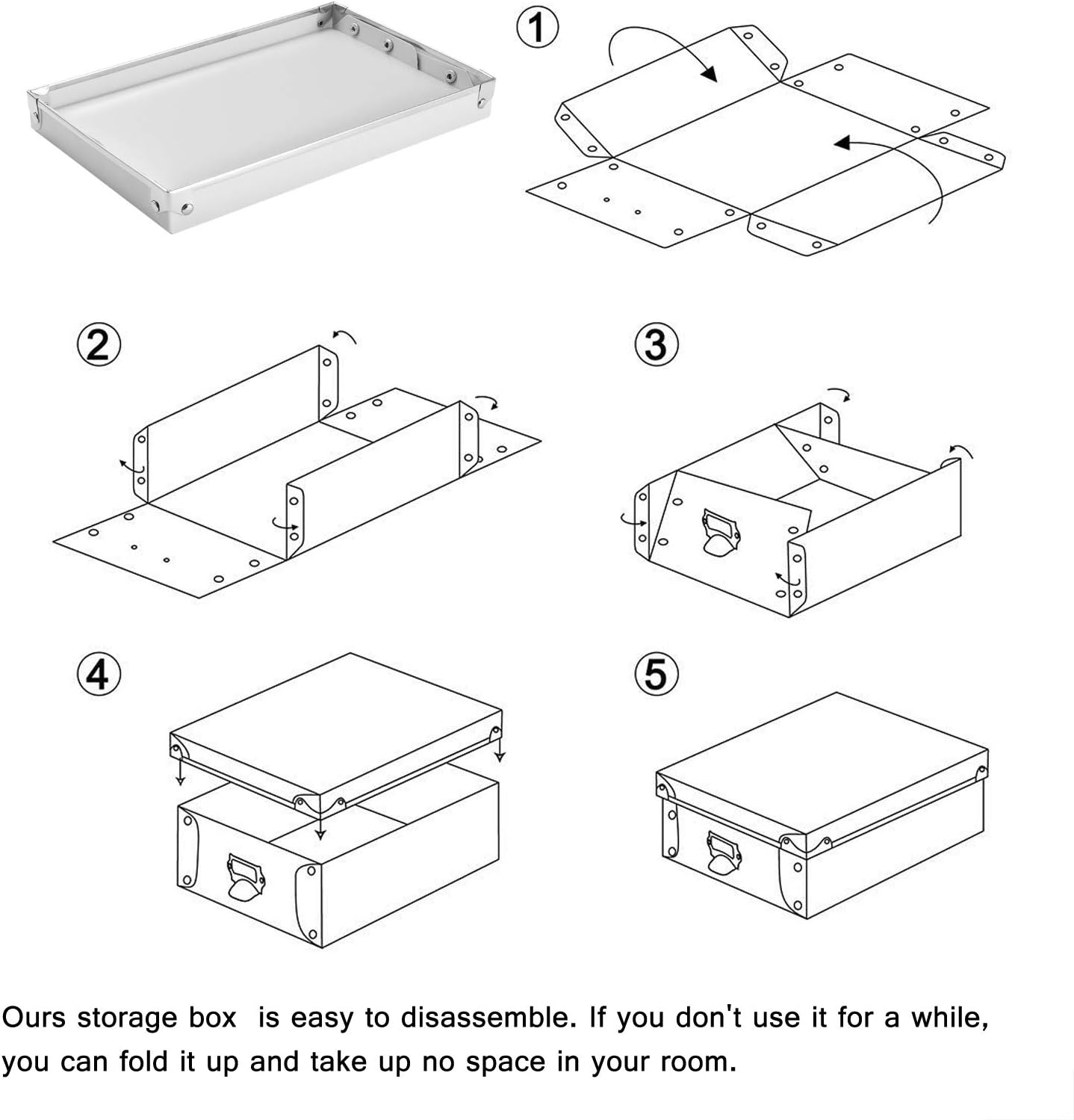 ①

②

③

④

⑤

Ours storage box is easy to disassemble. If you don't use it for a while, you can fold it up and take up no space in your room.