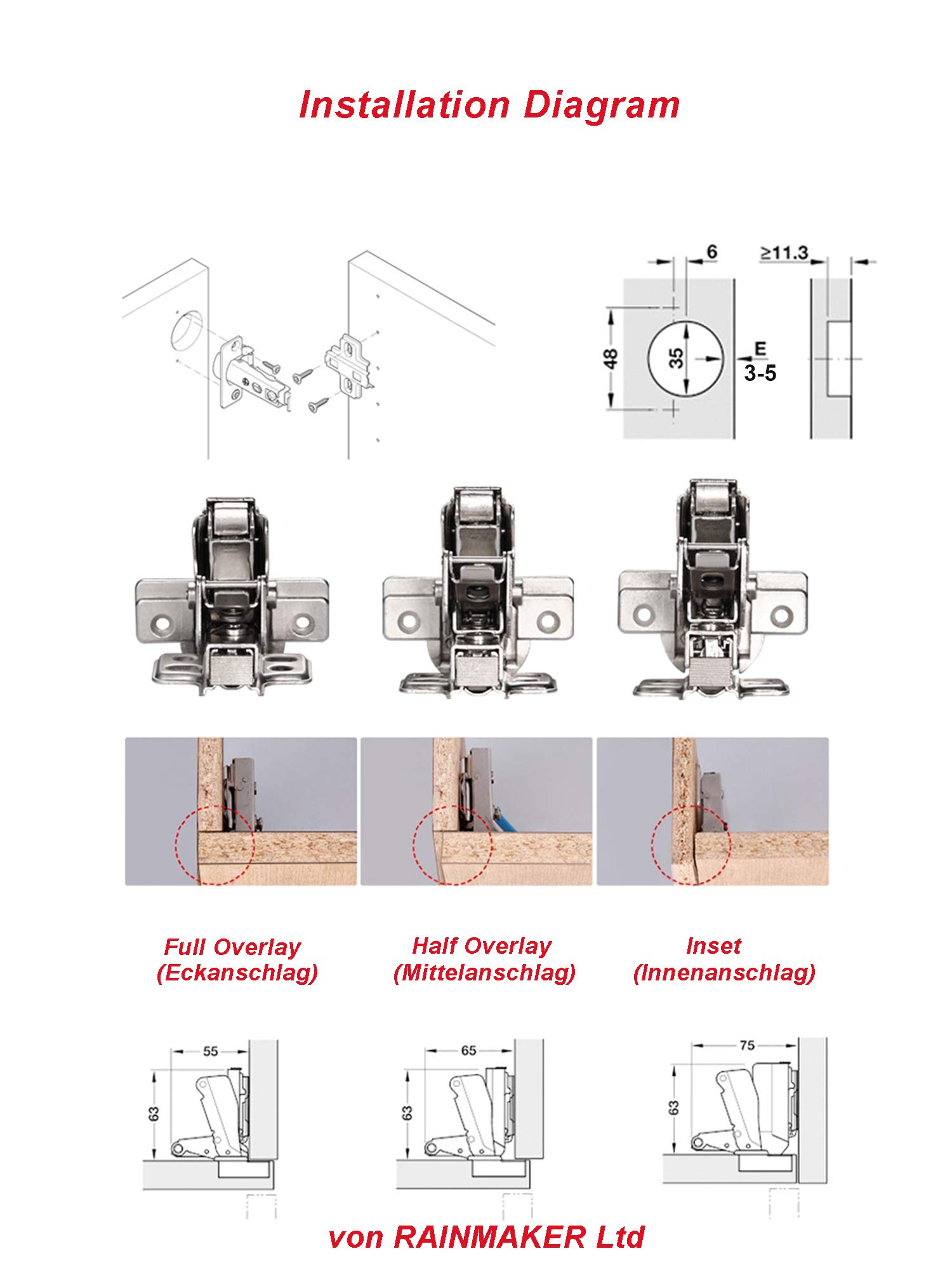 Installation Diagram

6

≥11.3

48

35

E

3-5

Full Overlay
(Eckanschlag)

Half Overlay
(Mittelanschlag)

Inset
(Innenanschlag)

55

63

65

63

75

63

von RAINMAKER Ltd