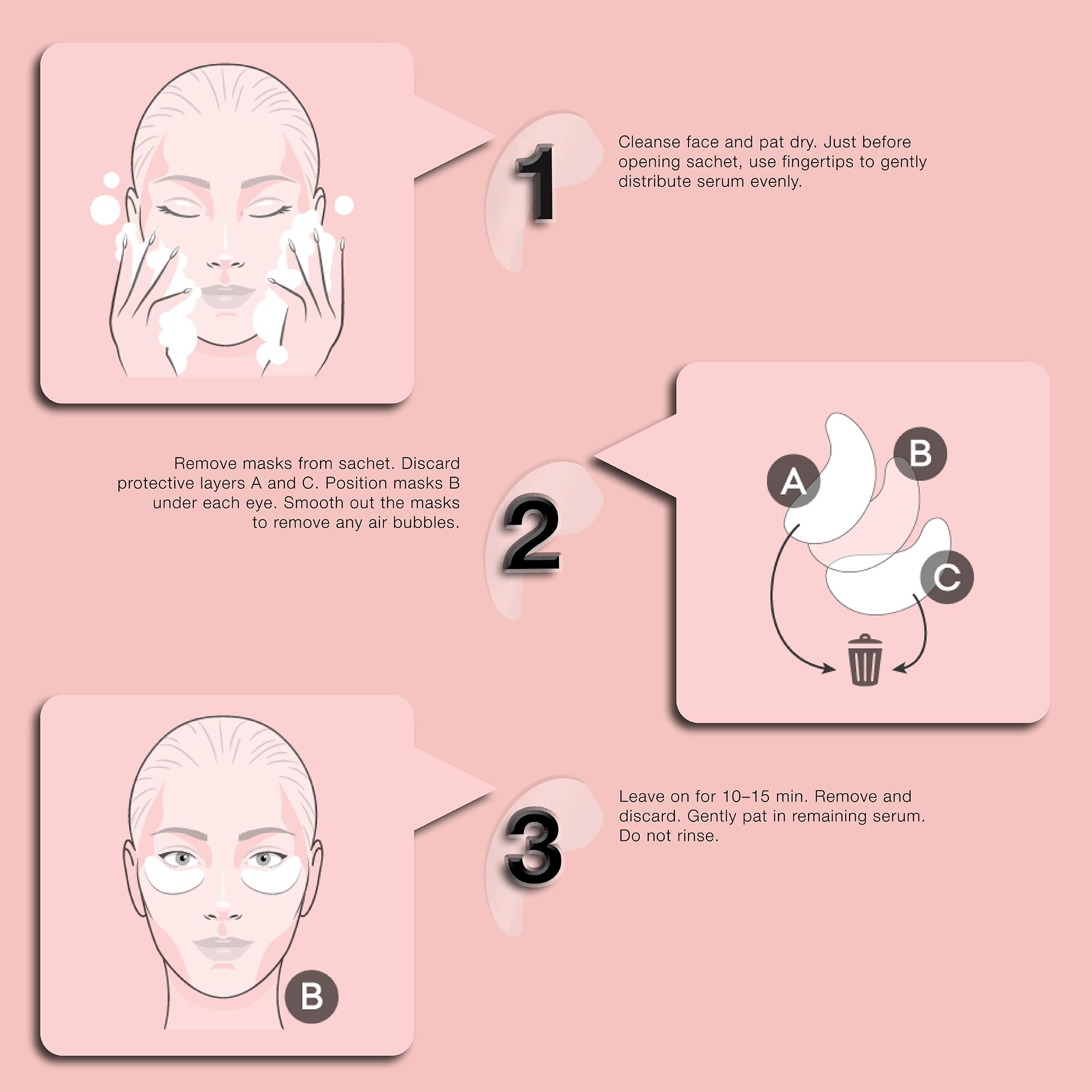 1

Cleanse face and pat dry. Just before opening sachet, use fingertips to gently distribute serum evenly.

Remove masks from sachet. Discard protective layers A and C. Position masks B under each eye. Smooth out the masks to remove any air bubbles.

2

A

B

C

3

Leave on for 10–15 min. Remove and discard. Gently pat in remaining serum. Do not rinse.

B