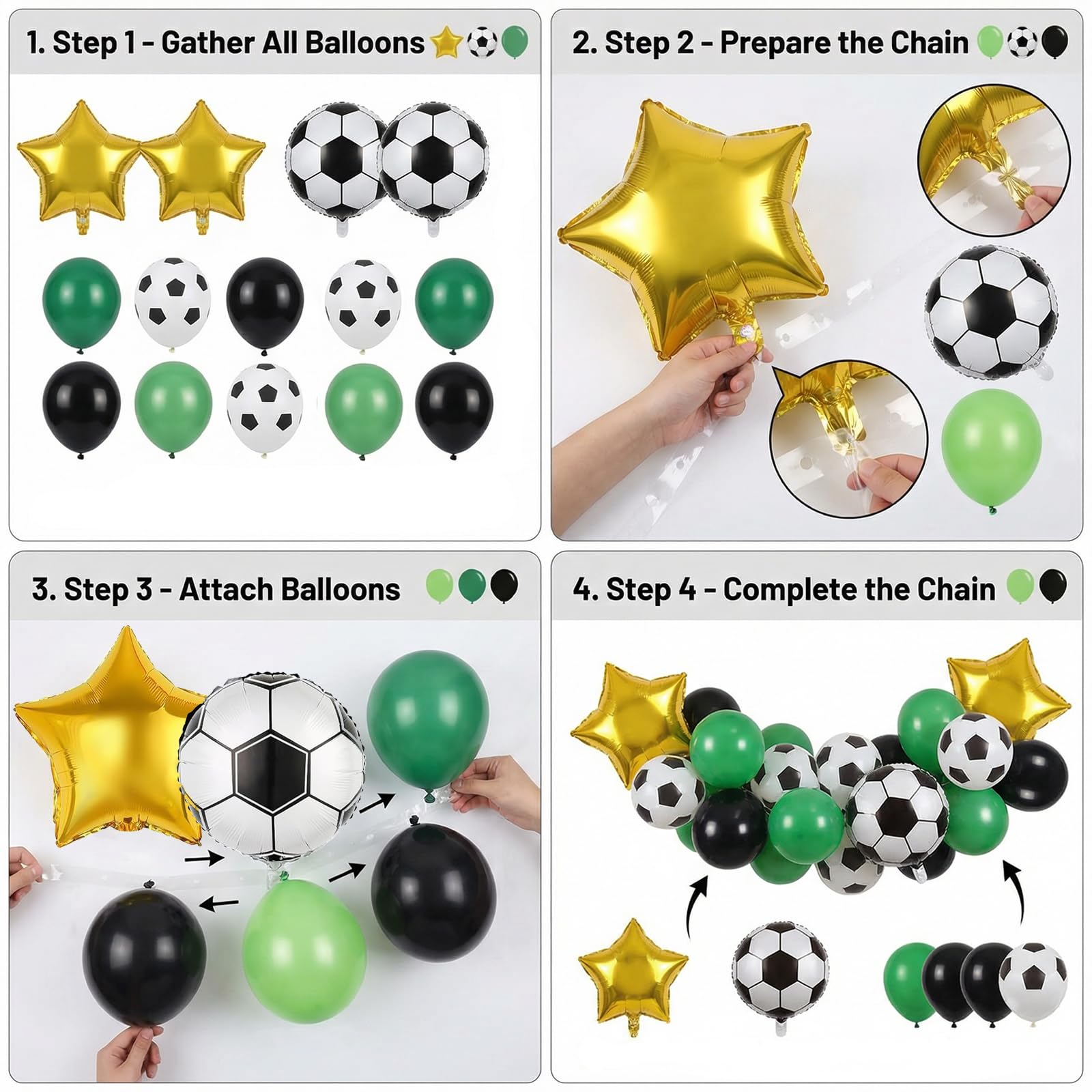 1. Step 1 - Gather All Balloons

2. Step 2 - Prepare the Chain

3. Step 3 - Attach Balloons

4. Step 4 - Complete the Chain