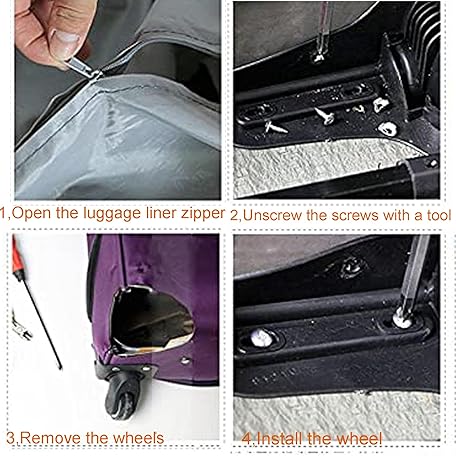 1,Open the luggage liner zipper

2,Unscrew the screws with a tool

3,Remove the wheels

4,Install the wheel