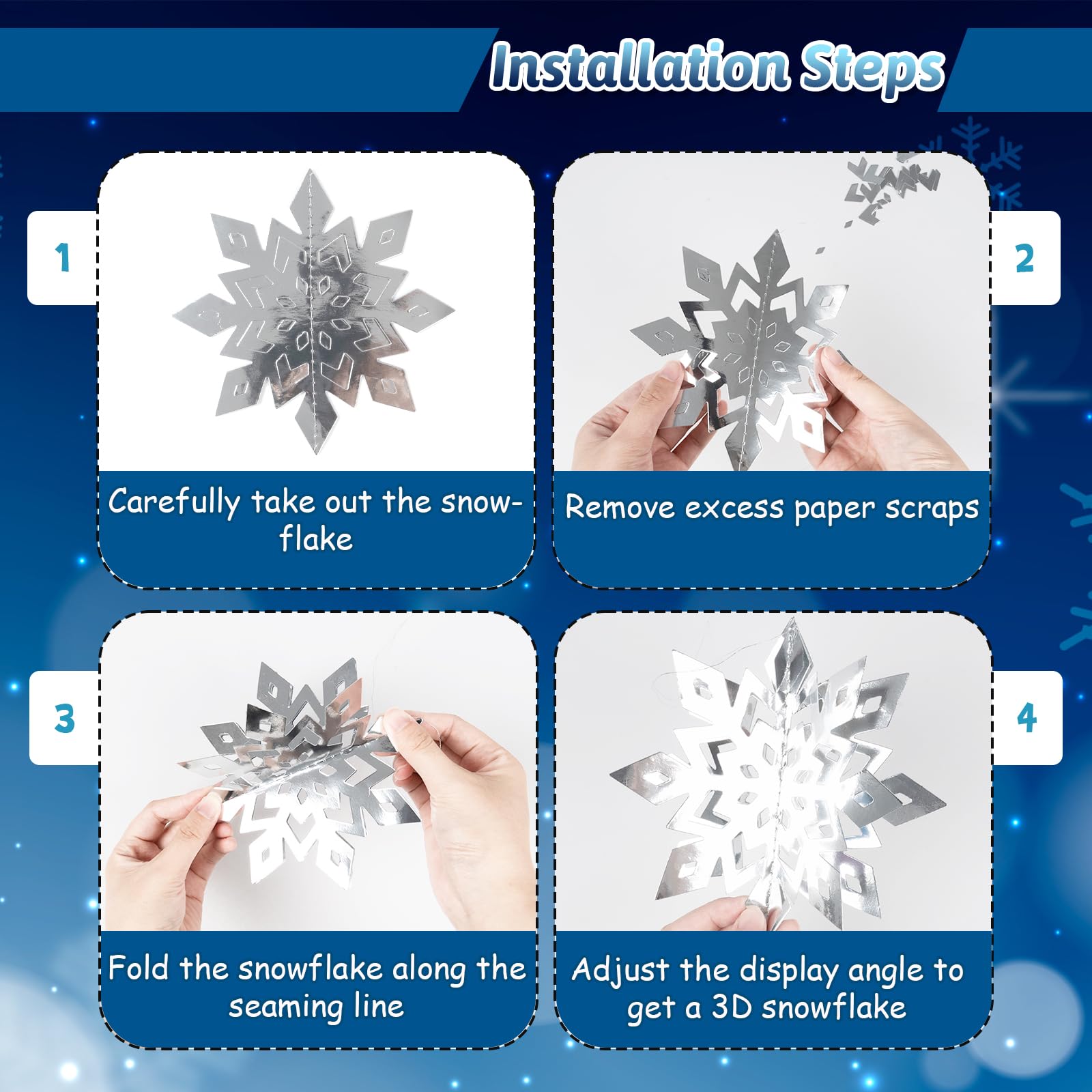 Installation Steps

1

Carefully take out the snowflake

2

Remove excess paper scraps

3

Fold the snowflake along the seaming line

4

Adjust the display angle to get a 3D snowflake