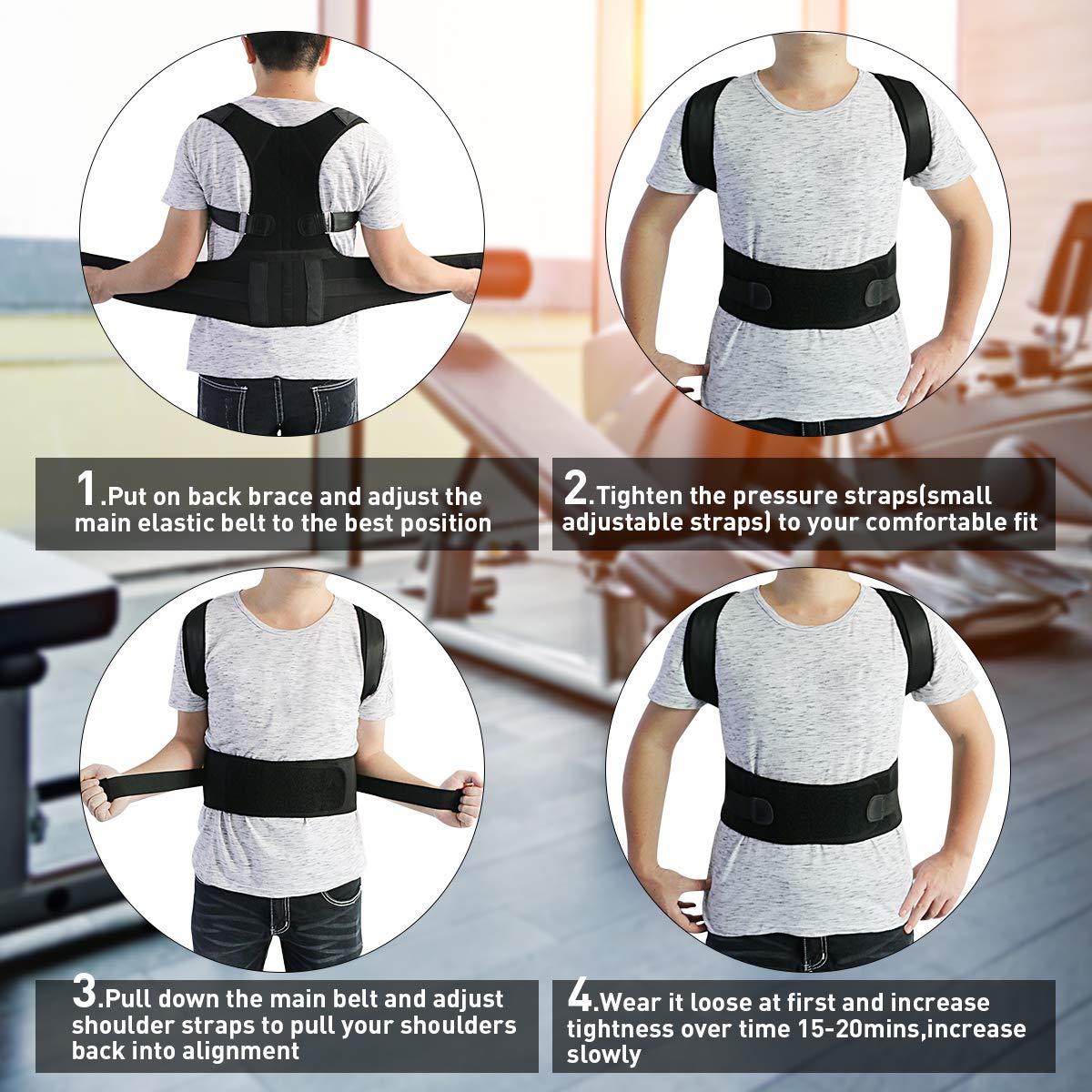 1.Put on back brace and adjust the main elastic belt to the best position

2.Tighten the pressure straps(small adjustable straps) to your comfortable fit

3.Pull down the main belt and adjust shoulder straps to pull your shoulders back into alignment

4.Wear it loose at first and increase tightness over time 15-20mins,increase slowly